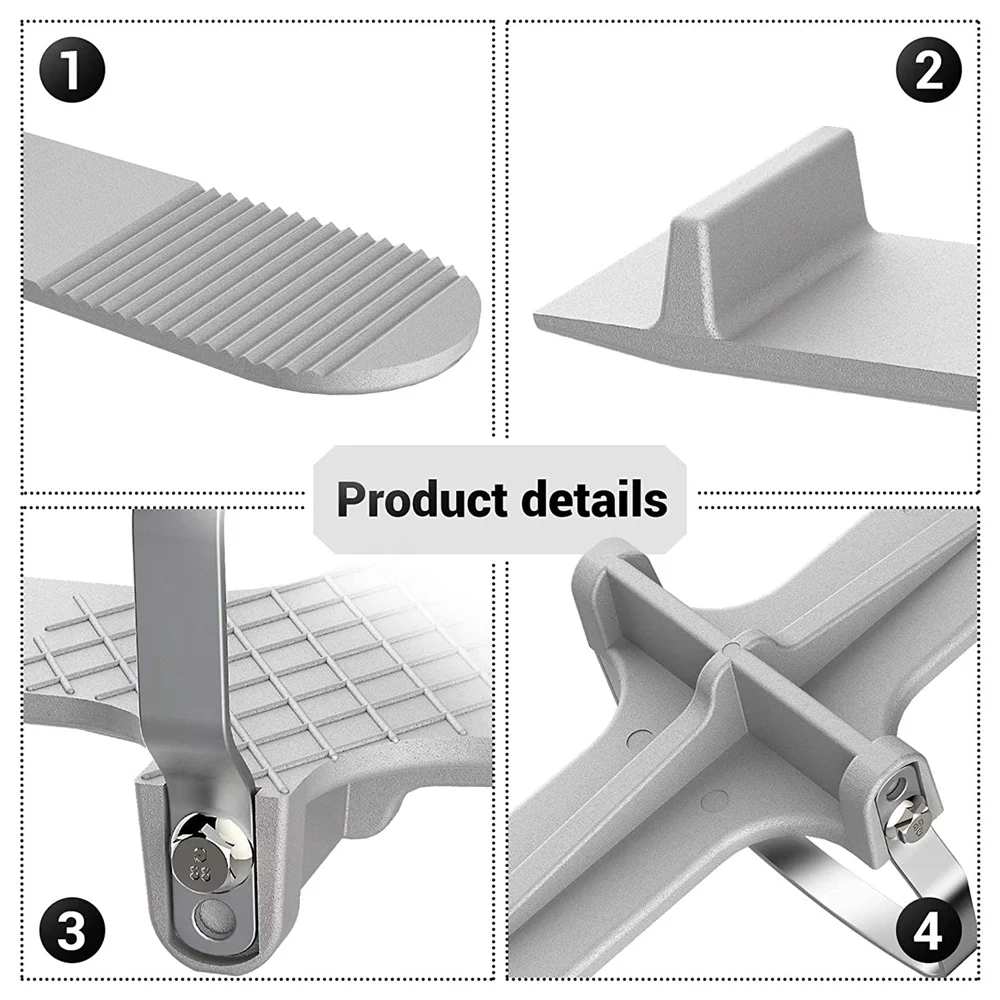 1

2

Product details

3

4