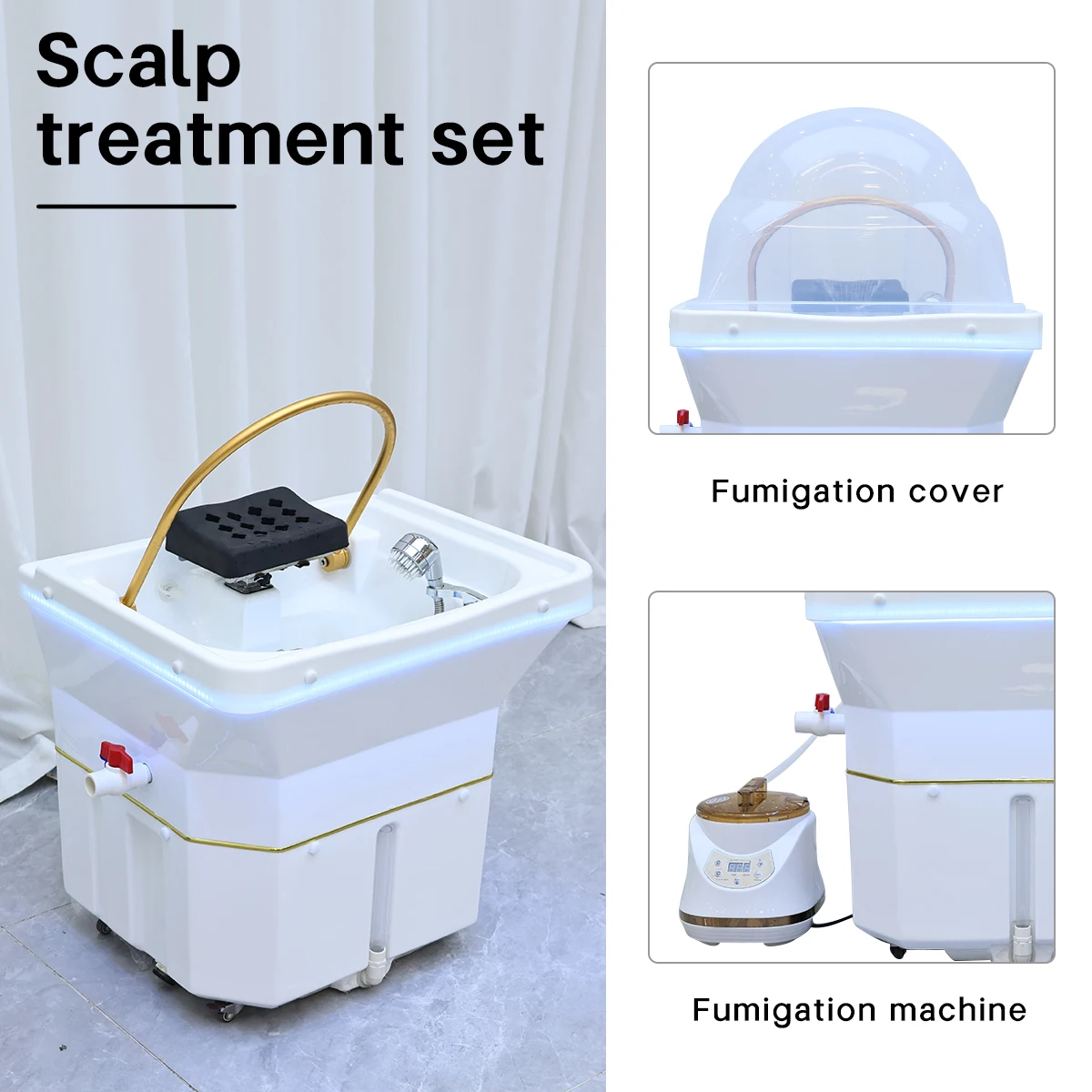 Scalp treatment set

Fumigation cover

Fumigation machine