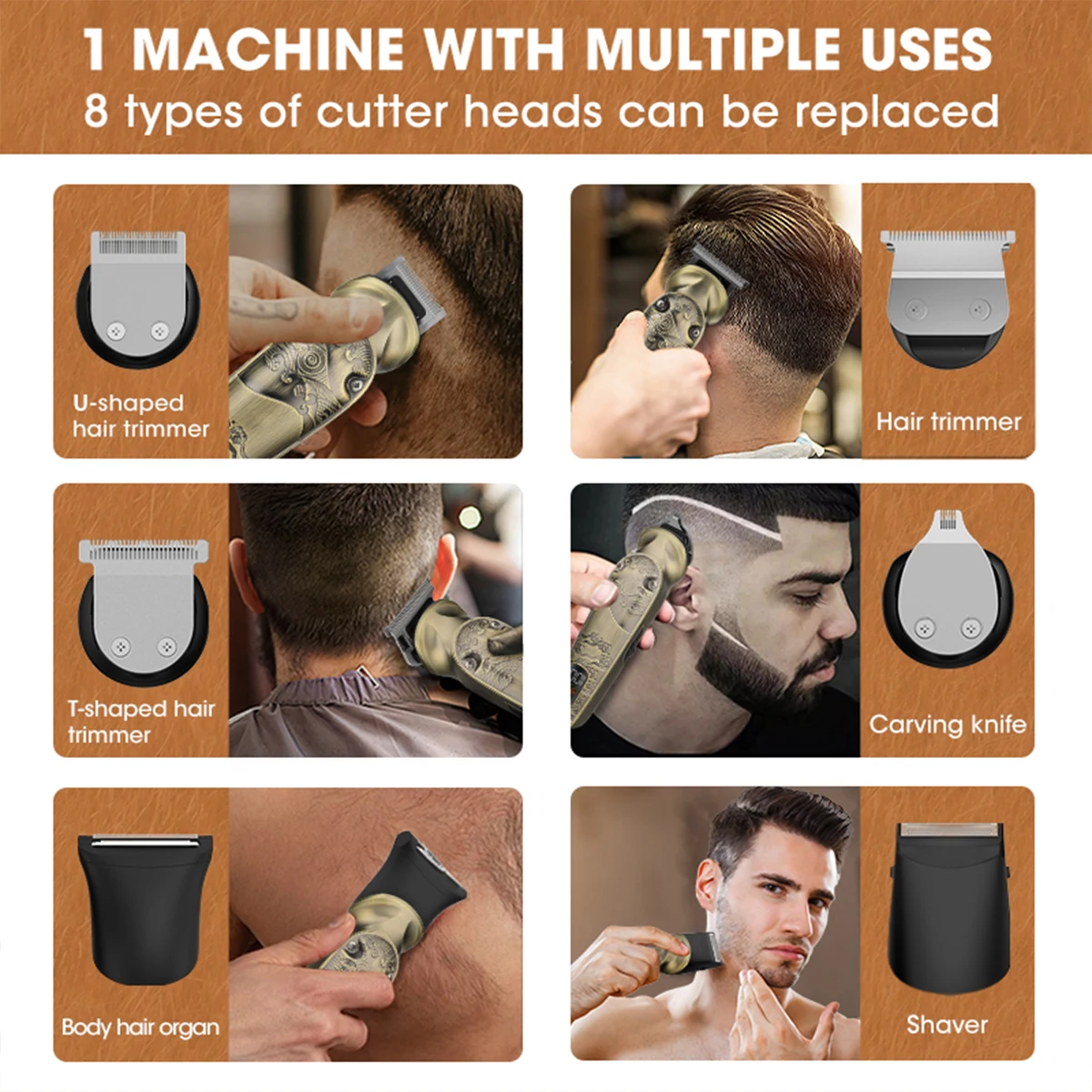 1 MACHINE WITH MULTIPLE USES
8 types of cutter heads can be replaced

U-shaped hair trimmer

Hair trimmer

T-shaped hair trimmer

Carving knife

Body hair organ

Shaver