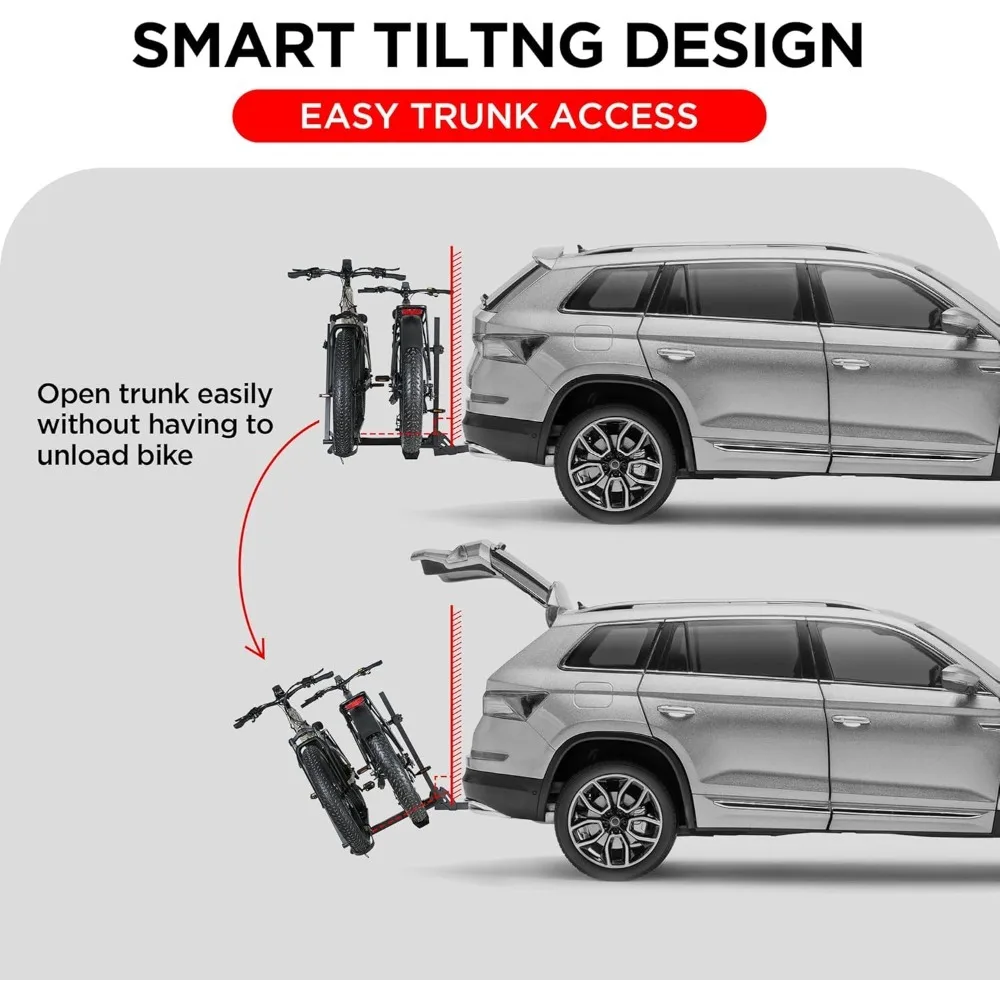 SMART TILTNG DESIGN

EASY TRUNK ACCESS

Open trunk easily without having to unload bike