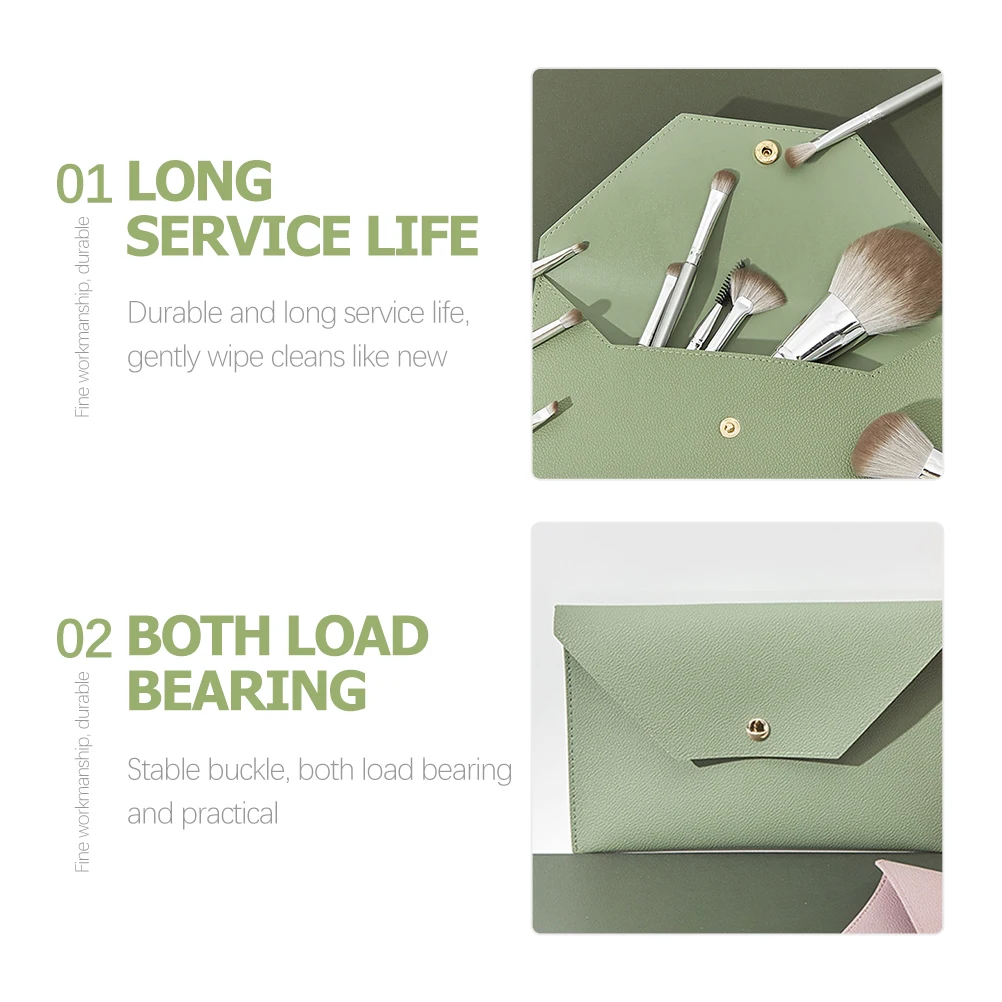 01 LONG SERVICE LIFE

Fine workmanship, durable

Durable and long service life, gently wipe cleans like new

02 BOTH LOAD BEARING

Fine workmanship, durable

Stable buckle, both load bearing and practical