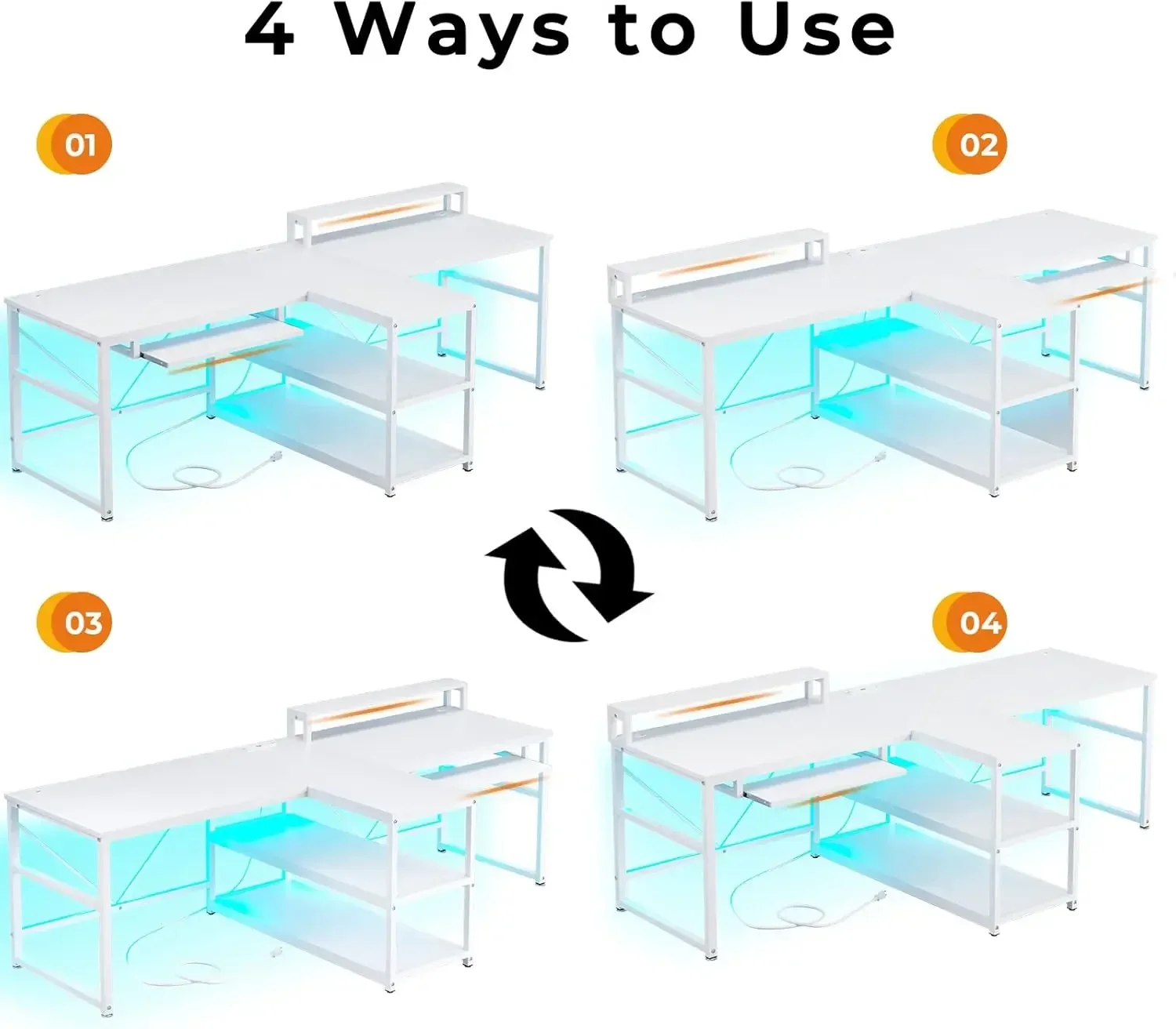 4 Ways to Use

01

02

03

04