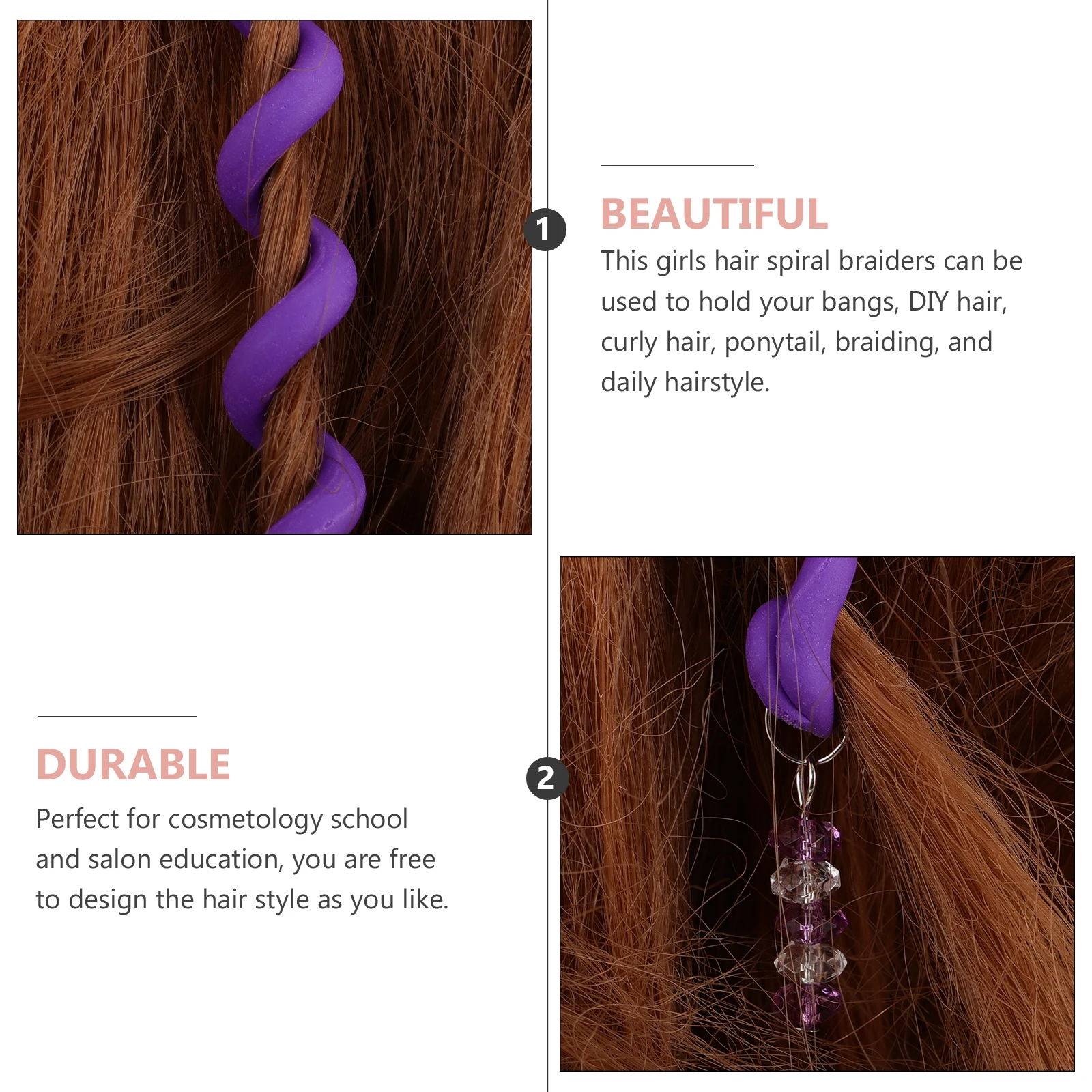 1

BEAUTIFUL

This girls hair spiral braiders can be used to hold your bangs, DIY hair, curly hair, ponytail, braiding, and daily hairstyle.

2

DURABLE

Perfect for cosmetology school and salon education, you are free to design the hair style as you like.