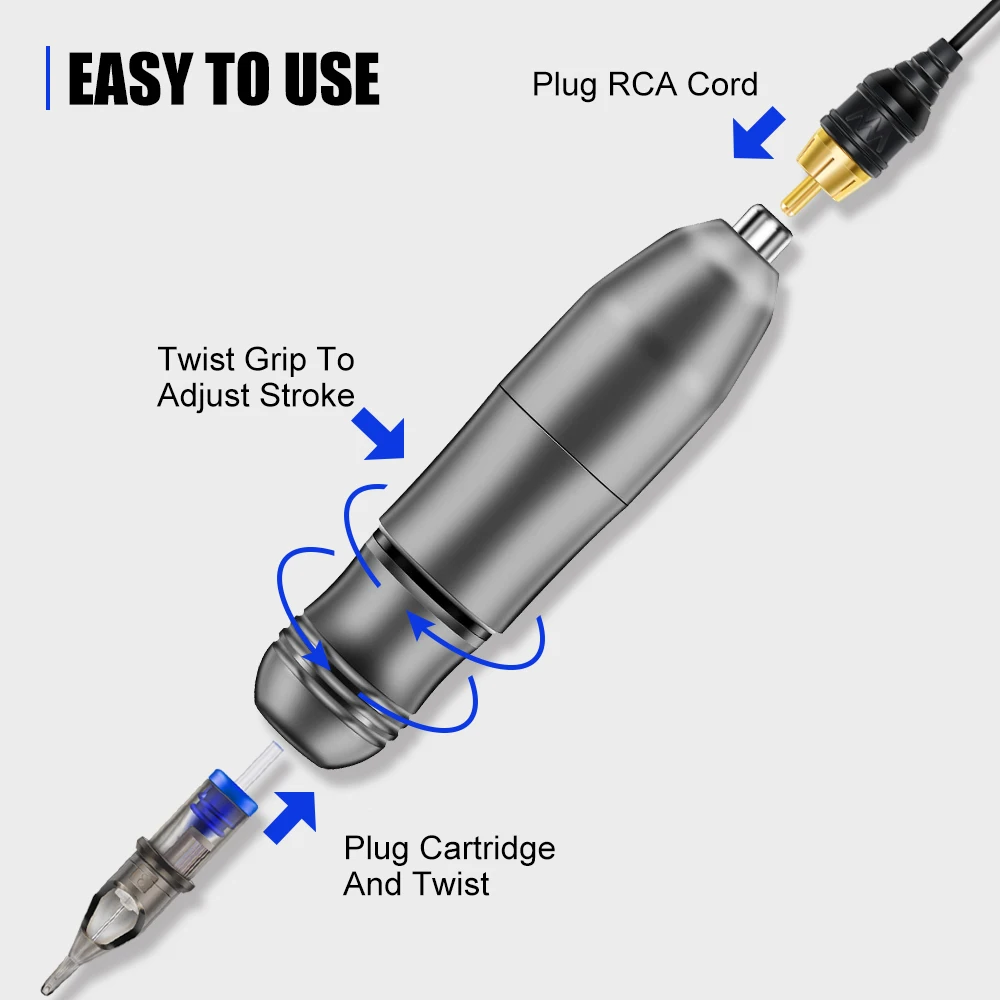 EASY TO USE

Plug RCA Cord

Twist Grip To Adjust Stroke

Plug Cartridge And Twist