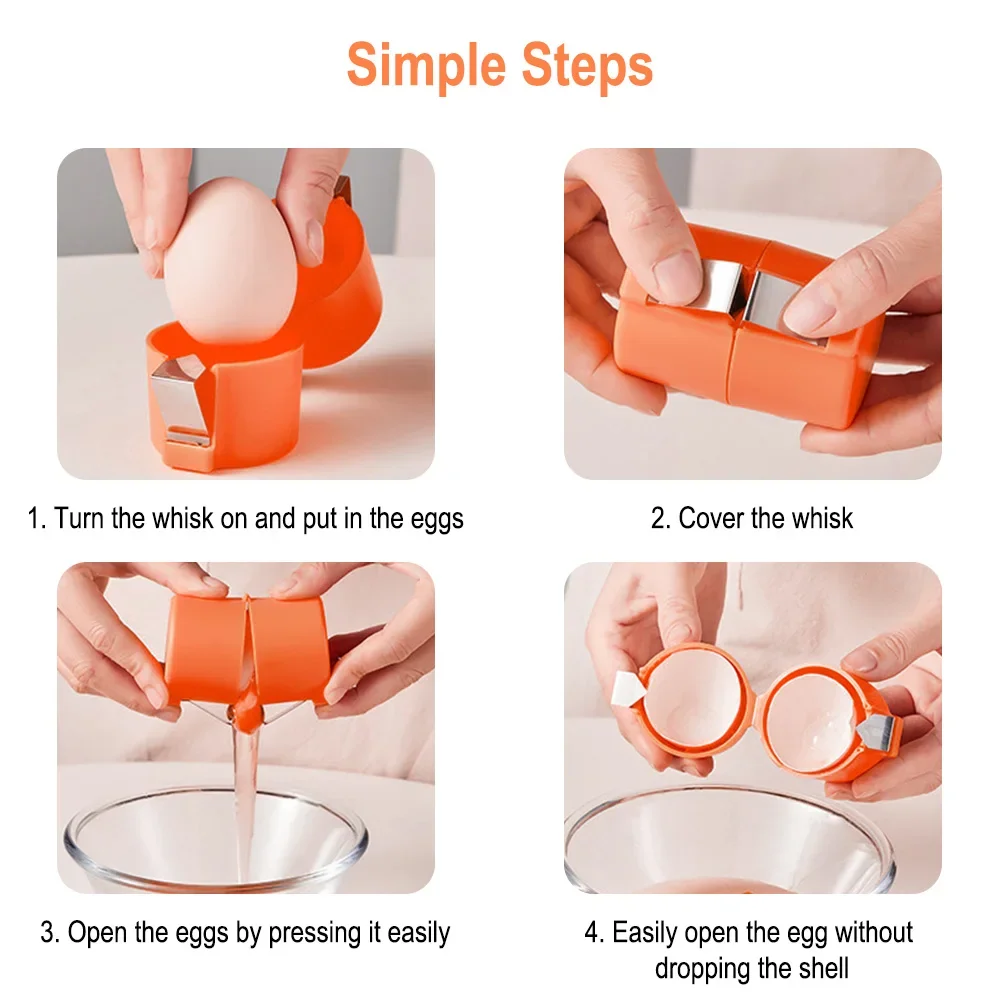 Simple Steps

1. Turn the whisk on and put in the eggs

2. Cover the whisk

3. Open the eggs by pressing it easily

4. Easily open the egg without dropping the shell