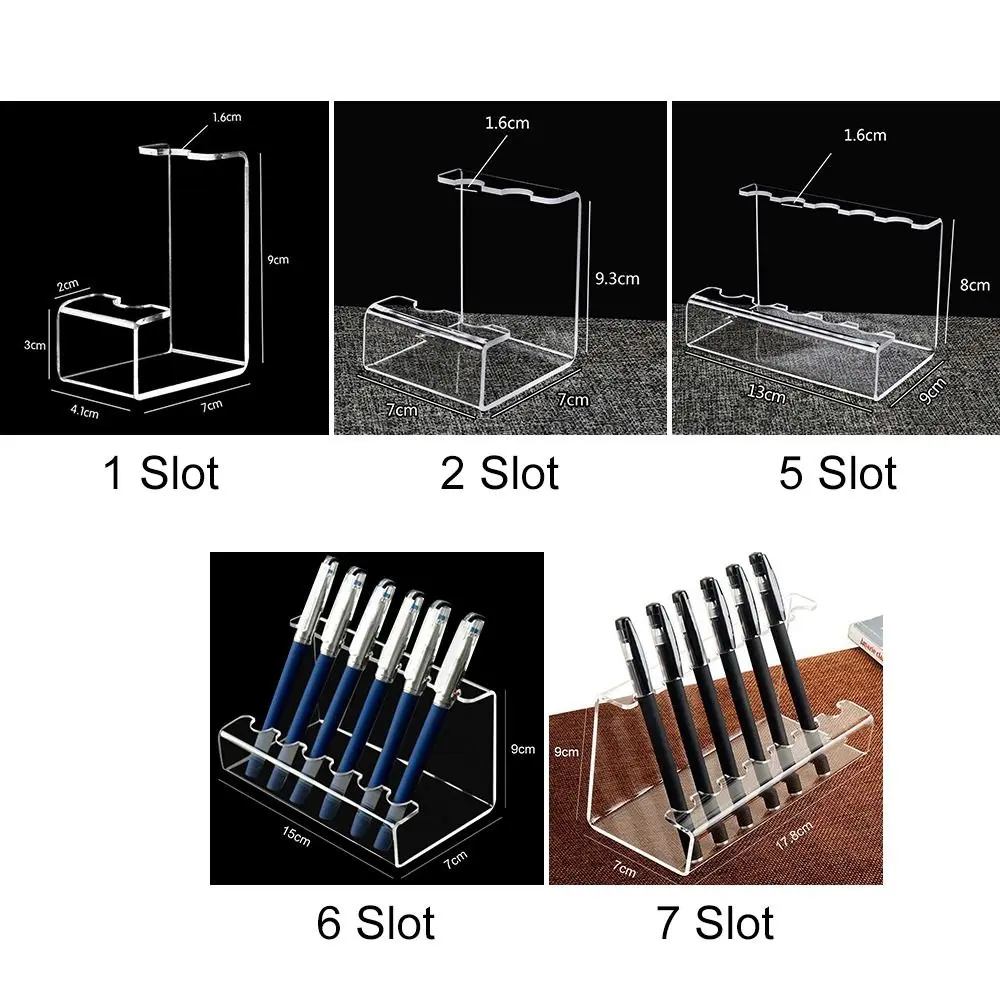 1.6cm
9cm
2cm
3cm
4.1cm
7cm
1 Slot

1.6cm
9.3cm
7cm
7cm
2 Slot

1.6cm
8cm
13cm
9cm
5 Slot

9cm
15cm
7cm
6 Slot

9cm
7cm
17.8cm
7 Slot