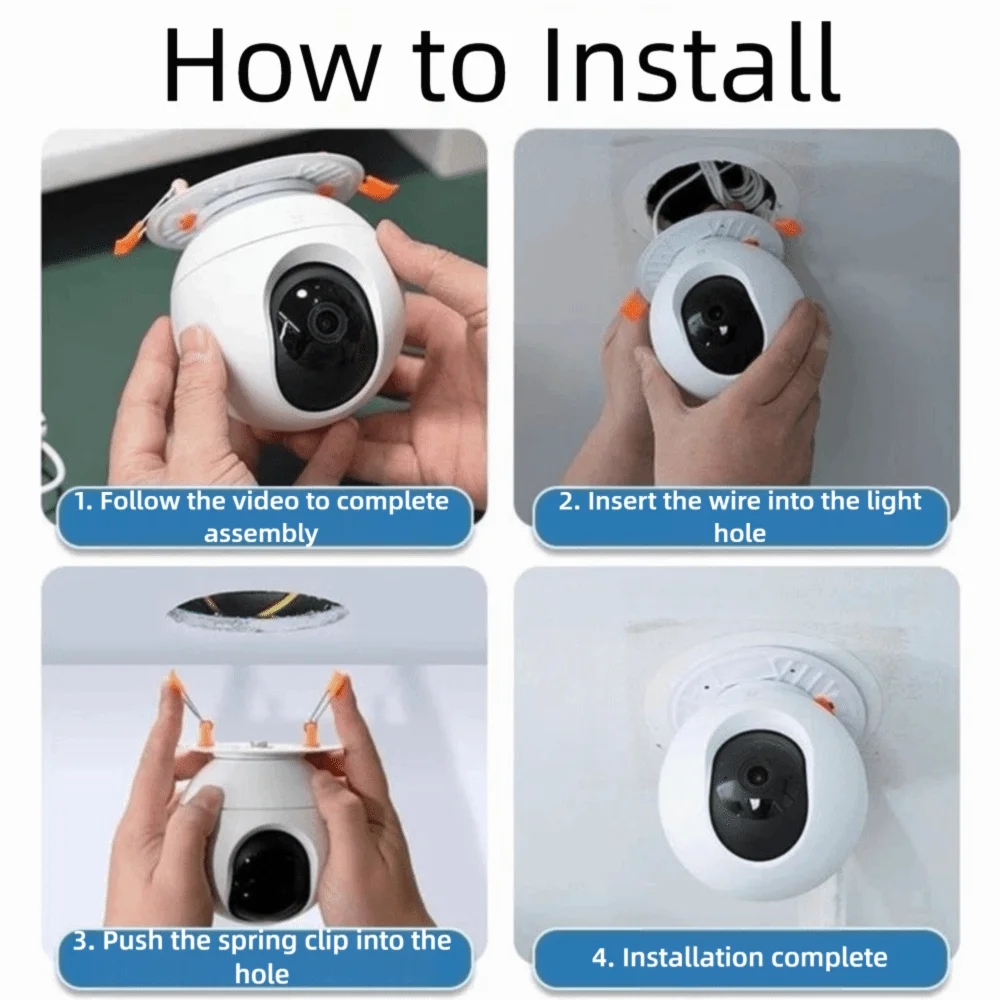 How to Install

1. Follow the video to complete assembly

2. Insert the wire into the light hole

3. Push the spring clip into the hole

4. Installation complete