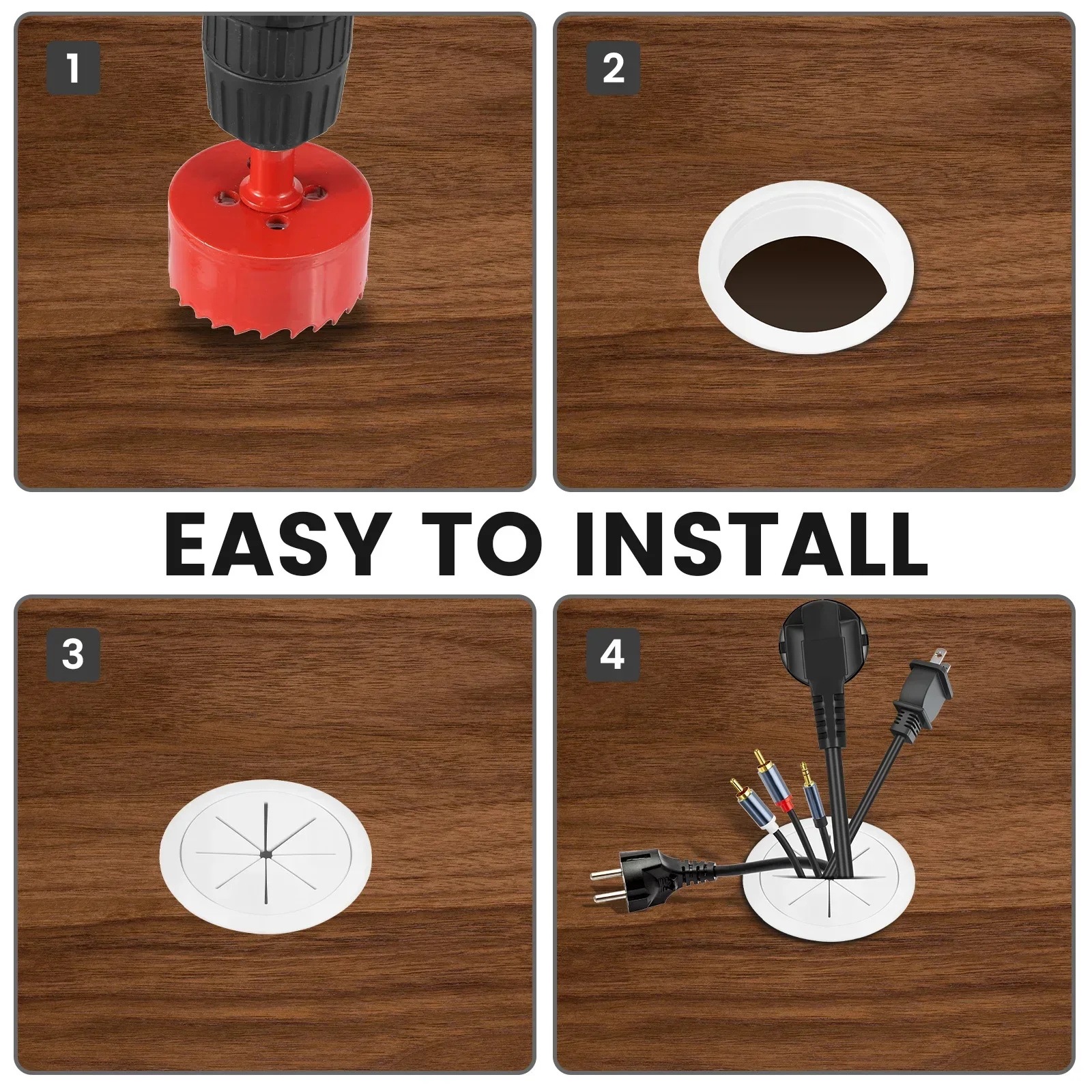 1

2

EASY TO INSTALL

3

4