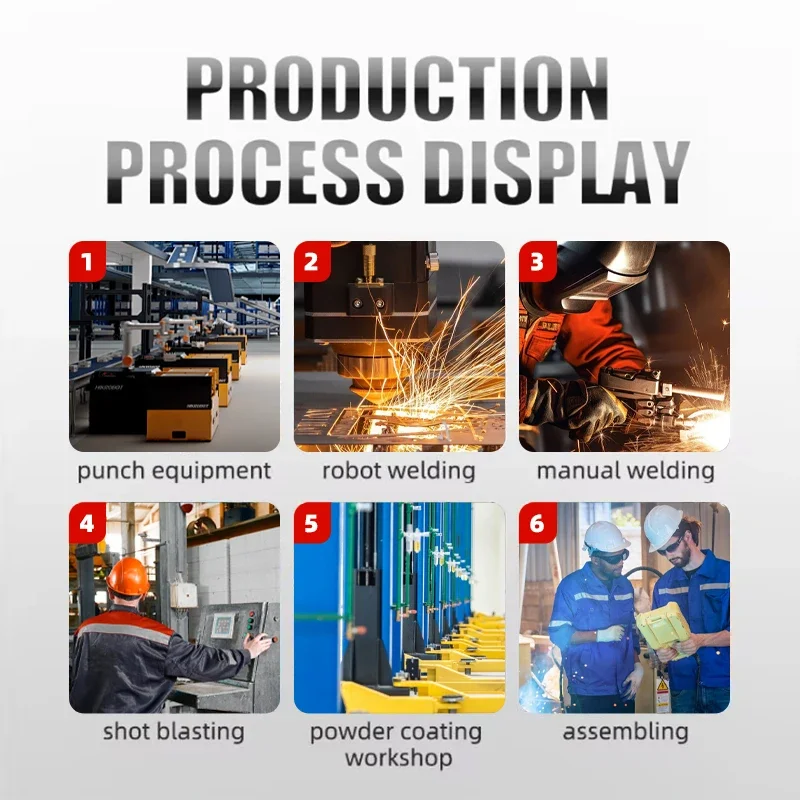 PRODUCTION PROCESS DISPLAY

1
punch equipment

2
robot welding

3
manual welding

4
shot blasting

5
powder coating workshop

6
assembling