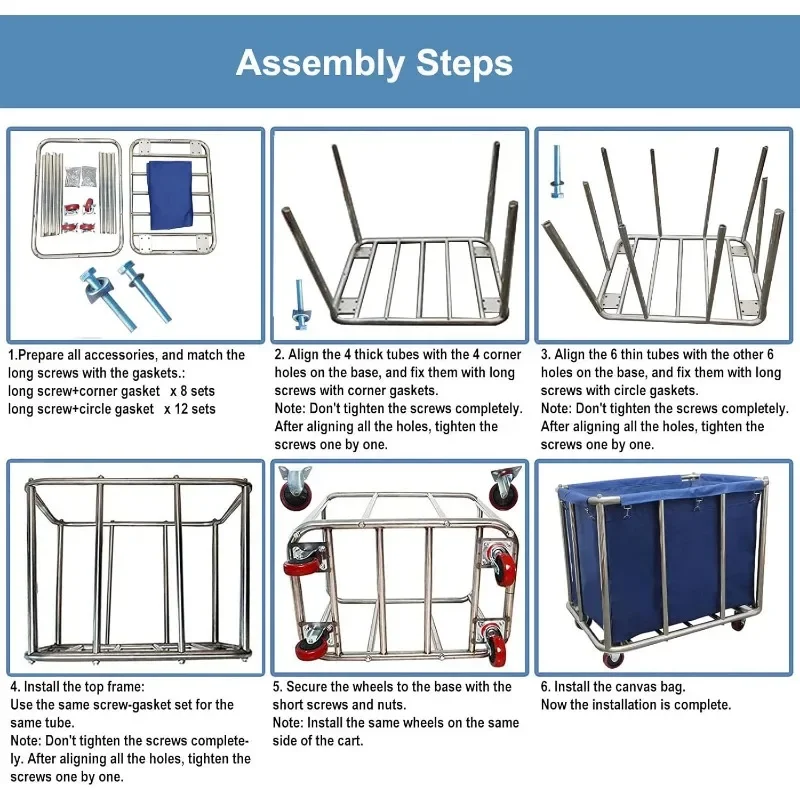 Assembly Steps

1.Prepare all accessories, and match the long screws with the gaskets.:
long screw+corner gasket x 8 sets
long screw+circle gasket x 12 sets

2. Align the 4 thick tubes with the 4 corner holes on the base, and fix them with long screws with corner gaskets.
Note: Don't tighten the screws completely. After aligning all the holes, tighten the screws one by one.

3. Align the 6 thin tubes with the other 6 holes on the base, and fix them with long screws with circle gaskets.
Note: Don't tighten the screws completely. After aligning all the holes, tighten the screws one by one.

4. Install the top frame:
Use the same screw-gasket set for the same tube.
Note: Don't tighten the screws completely. After aligning all the holes, tighten the screws one by one.

5. Secure the wheels to the base with the short screws and nuts.
Note: Install the same wheels on the same side of the cart.

6. Install the canvas bag.
Now the installation is complete.