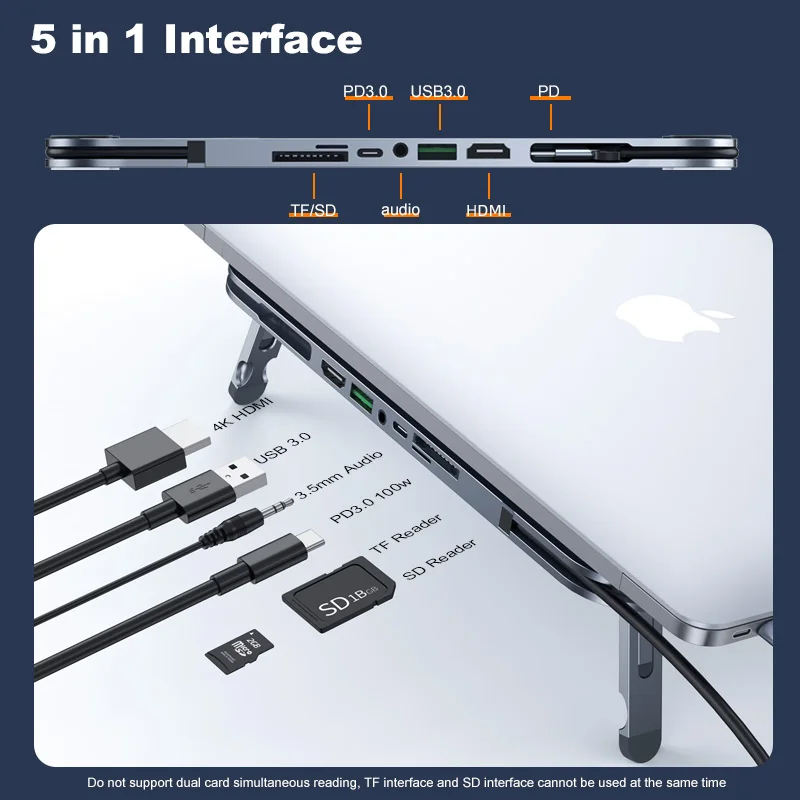 5 in 1 Interface

PD3.0
USB3.0
PD
TF/SD
audio
HDMI

4K HDMI
USB 3.0
3.5mm Audio
PD3.0 100w
TF Reader
SD Reader

SD 1B GB
2GB micro SD

Do not support dual card simultaneous reading, TF interface and SD interface cannot be used at the same time