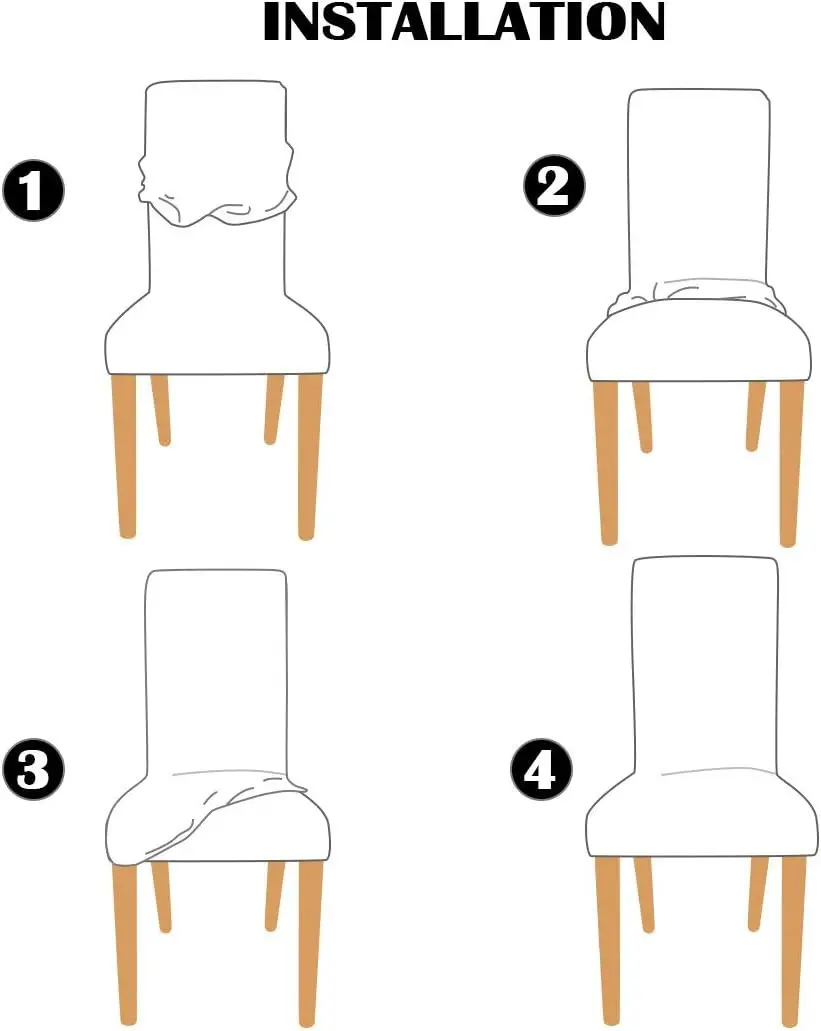 INSTALLATION

1

2

3

4