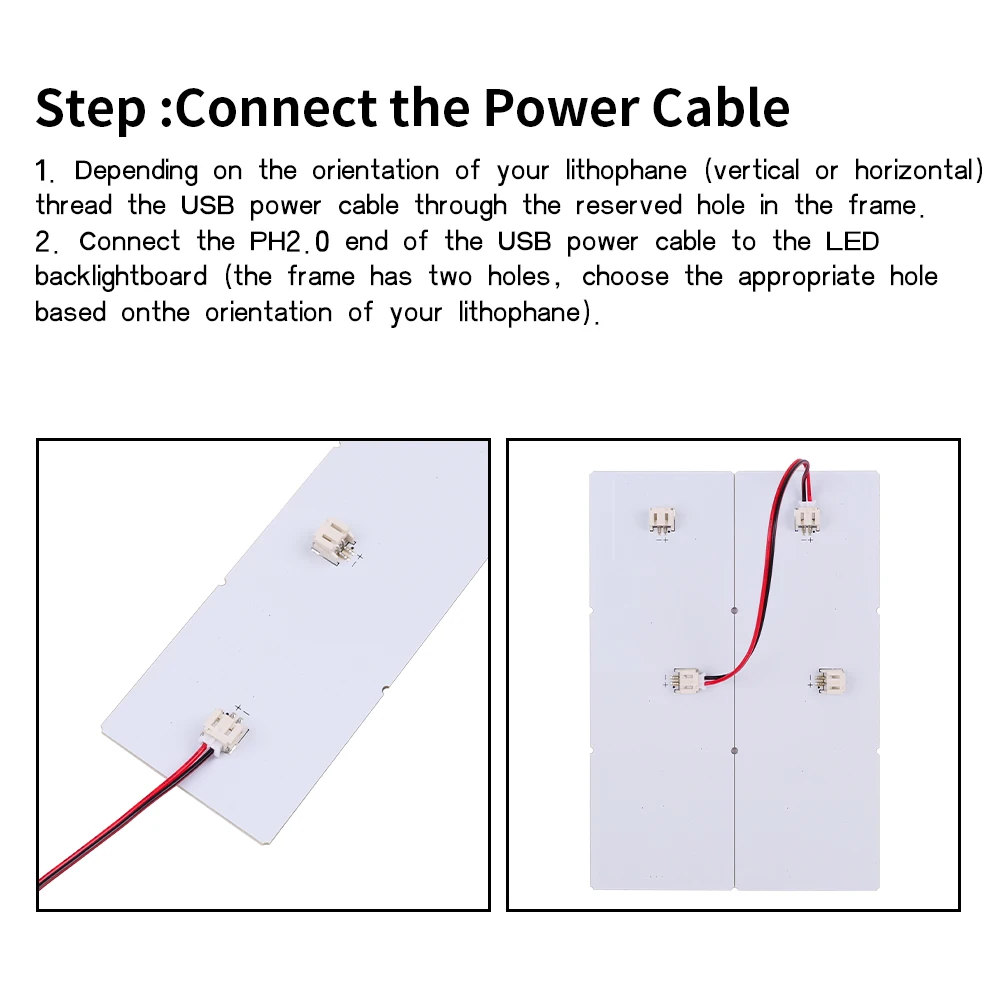 Step :Connect the Power Cable

1. Depending on the orientation of your lithophane (vertical or horizontal) thread the USB power cable through the reserved hole in the frame.
2. Connect the PH2.0 end of the USB power cable to the LED backlightboard (the frame has two holes, choose the appropriate hole based onthe orientation of your lithophane).