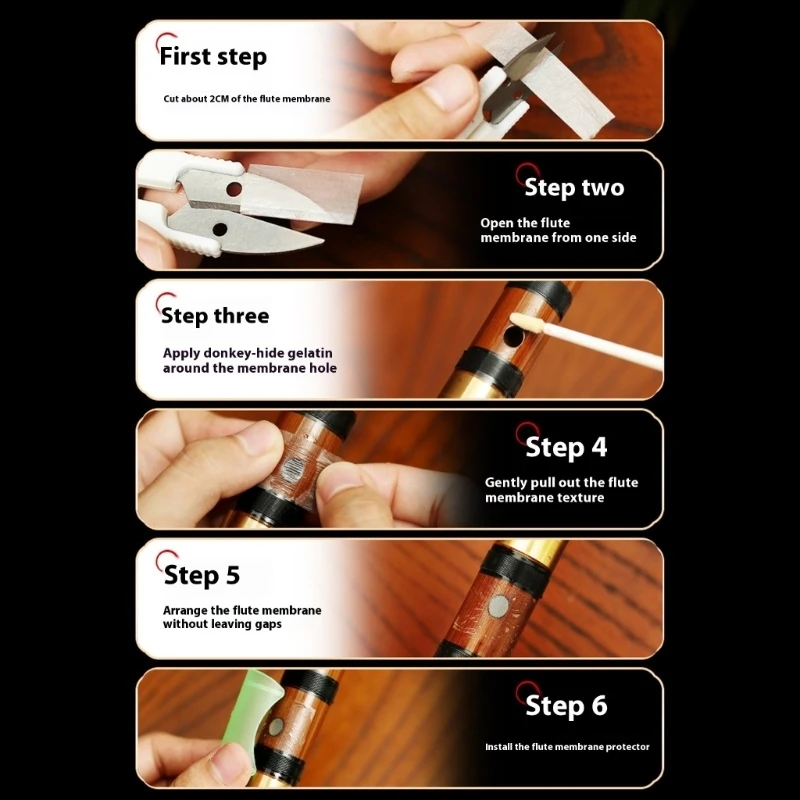 First step

Cut about 2CM of the flute membrane

Step two

Open the flute membrane from one side

Step three

Apply donkey-hide gelatin around the membrane hole

Step 4

Gently pull out the flute membrane texture

Step 5

Arrange the flute membrane without leaving gaps

Step 6

Install the flute membrane protector