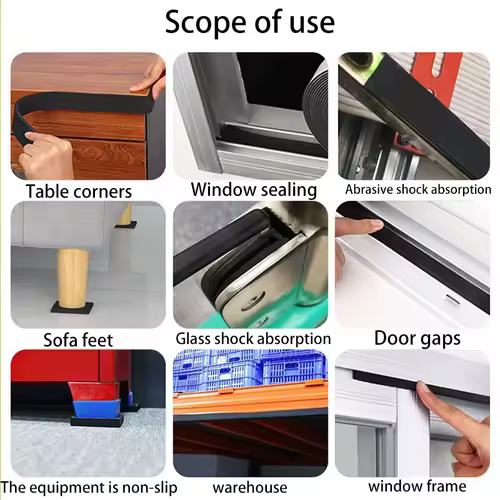 Scope of use

Table corners

Window sealing

Abrasive shock absorption

Sofa feet

Glass shock absorption

Door gaps

The equipment is non-slip

warehouse

window frame