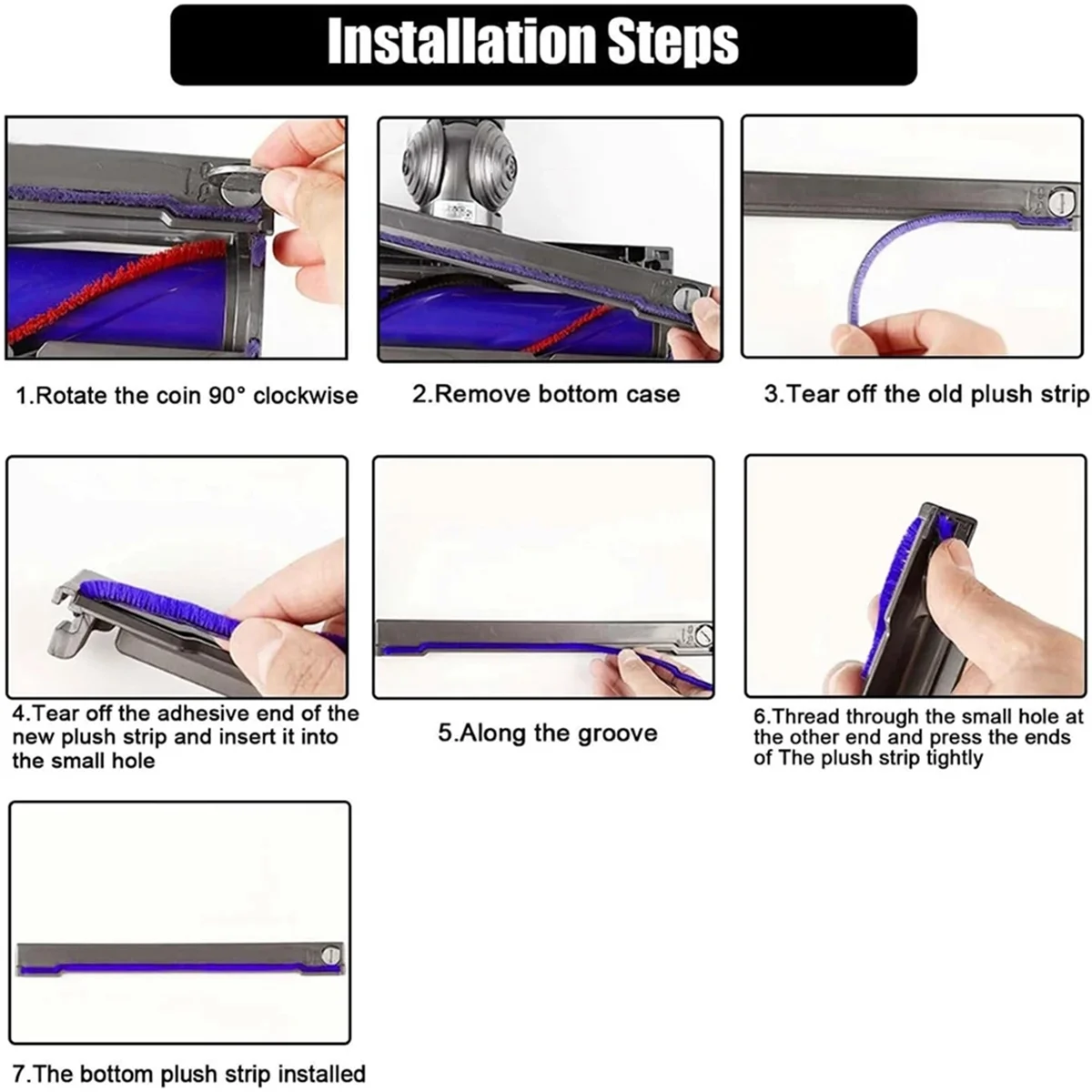 Installation Steps

1.Rotate the coin 90° clockwise

2.Remove bottom case

3.Tear off the old plush strip

4.Tear off the adhesive end of the new plush strip and insert it into the small hole

5.Along the groove

6.Thread through the small hole at the other end and press the ends of The plush strip tightly

7.The bottom plush strip installed