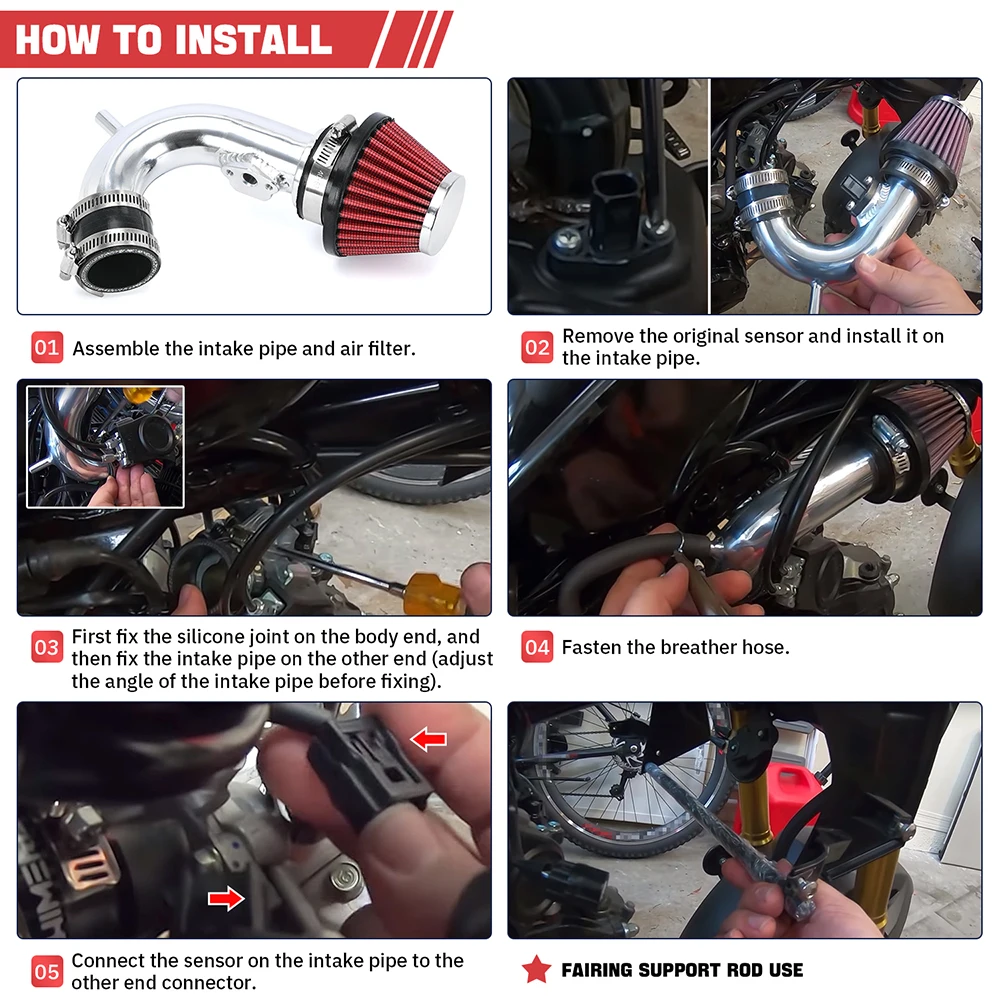 HOW TO INSTALL

01 Assemble the intake pipe and air filter.

02 Remove the original sensor and install it on the intake pipe.

03 First fix the silicone joint on the body end, and then fix the intake pipe on the other end (adjust the angle of the intake pipe before fixing).

04 Fasten the breather hose.

05 Connect the sensor on the intake pipe to the other end connector.

FAIRING SUPPORT ROD USE