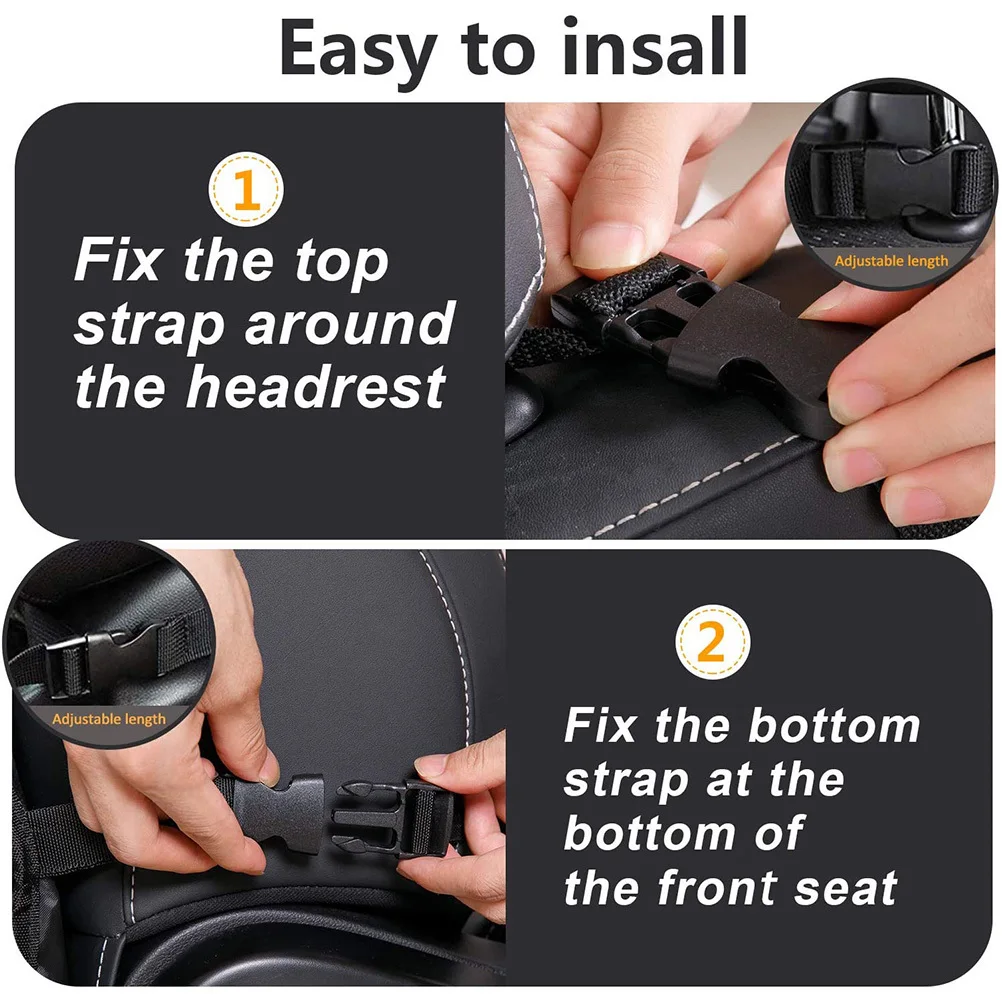 Easy to insall

1

Fix the top strap around the headrest

Adjustable length

Adjustable length

2

Fix the bottom strap at the bottom of the front seat