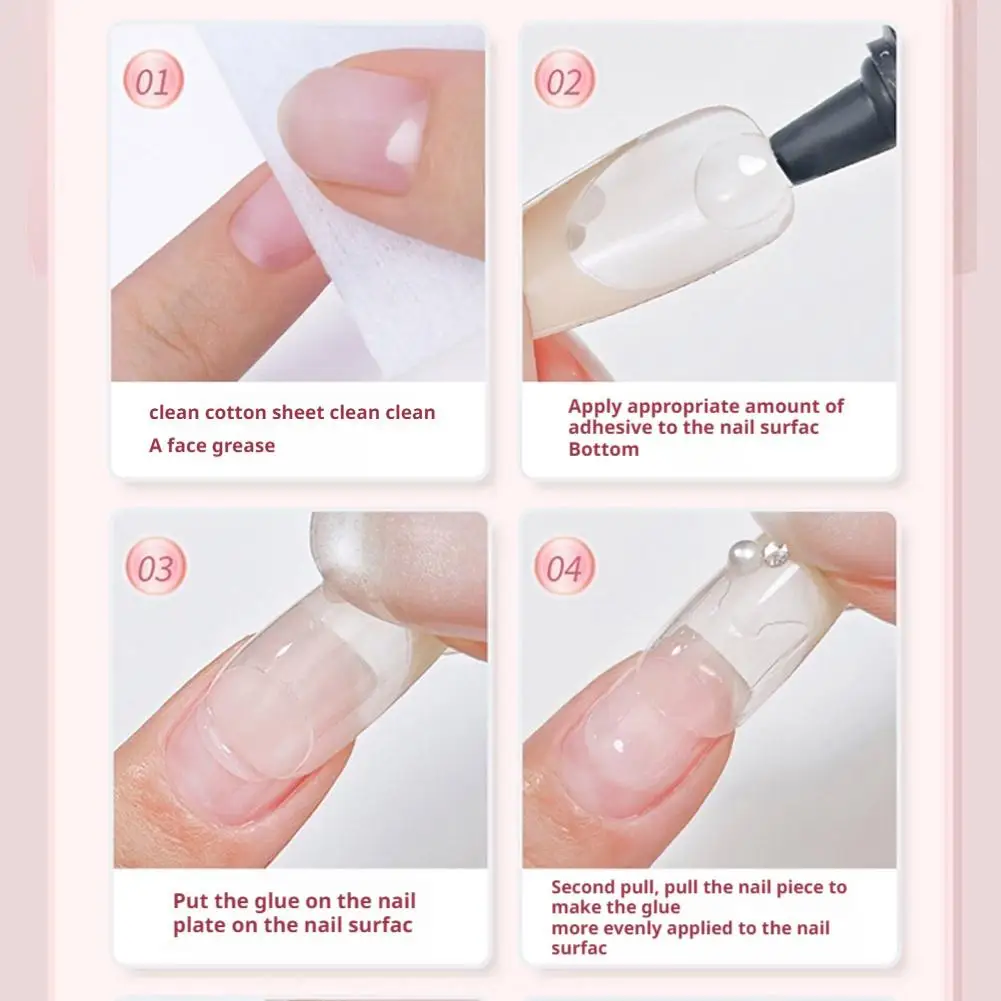 01

clean cotton sheet clean clean

A face grease

02

Apply appropriate amount of adhesive to the nail surfac Bottom

03

Put the glue on the nail plate on the nail surfac

04

Second pull, pull the nail piece to make the glue more evenly applied to the nail surfac