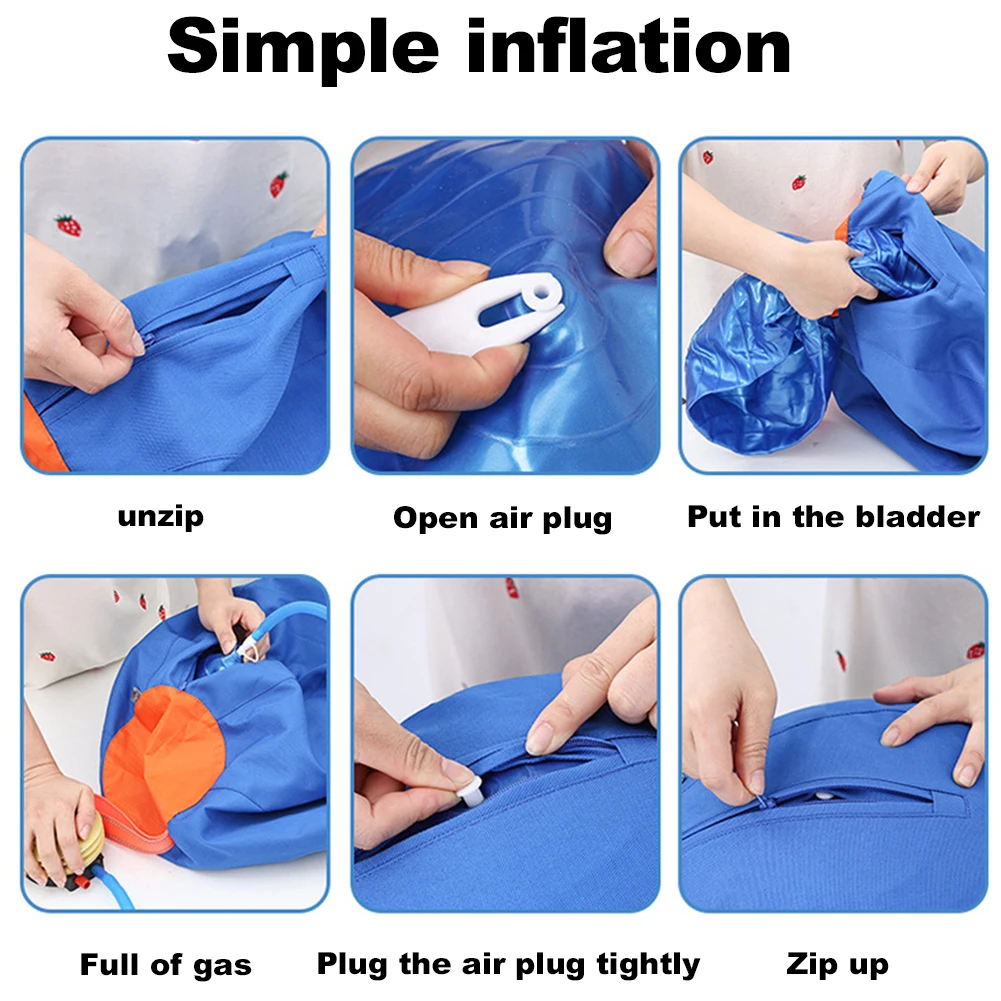 Simple inflation

unzip

Open air plug

Put in the bladder

Full of gas

Plug the air plug tightly

Zip up