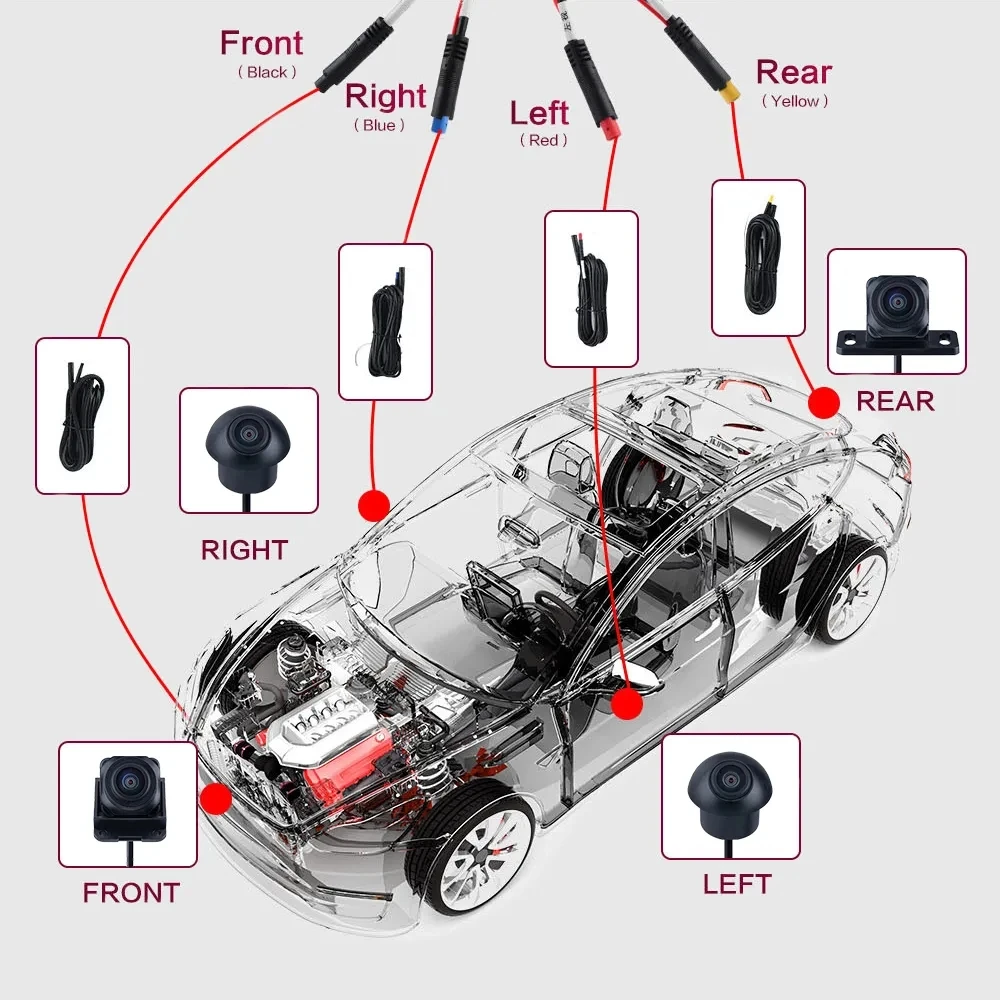 Front
( Black )

Right
( Blue )

Left
( Red )

Rear
( Yellow )

REAR

RIGHT

FRONT

LEFT