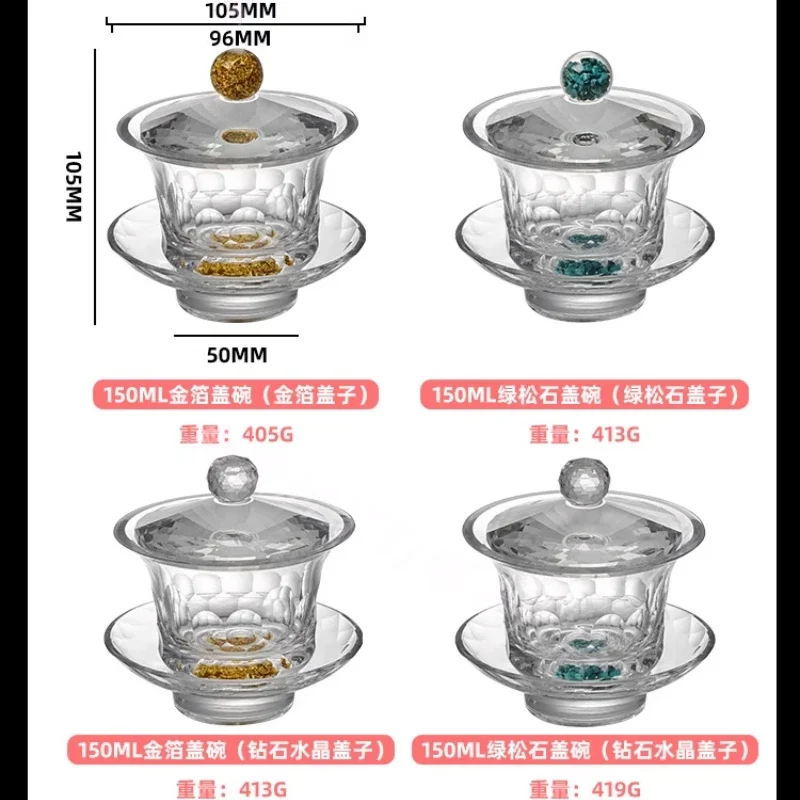 105MM
96MM
105MM
50MM

150ML金箔盖碗（金箔盖子）
重量：405G

150ML绿松石盖碗（绿松石盖子）
重量：413G

150ML金箔盖碗（钻石水晶盖子）
重量：413G

150ML绿松石盖碗（钻石水晶盖子）
重量：419G