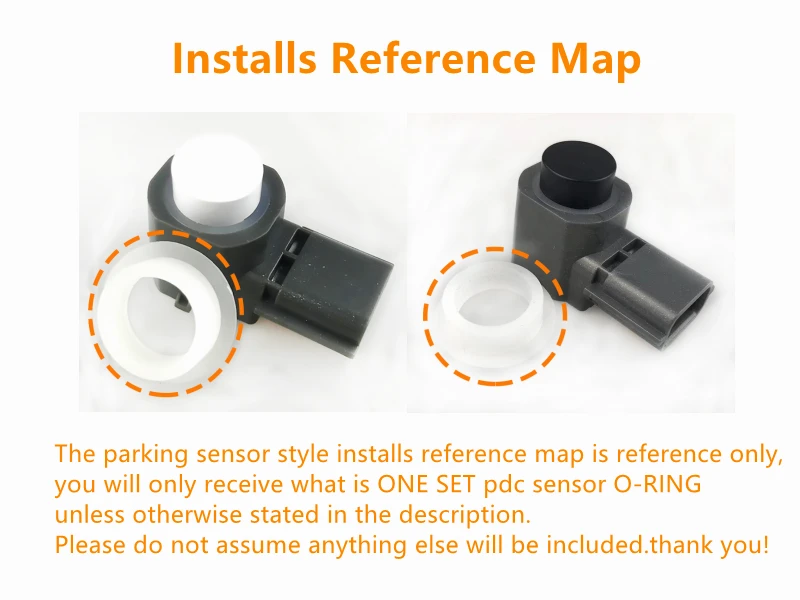 Installs Reference Map

The parking sensor style installs reference map is reference only, you will only receive what is ONE SET pdc sensor O-RING unless otherwise stated in the description.
Please do not assume anything else will be included.thank you!