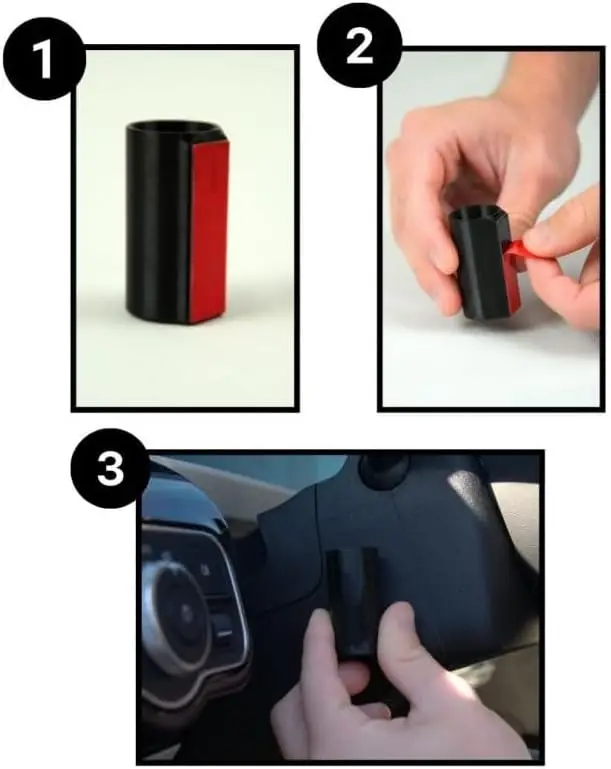 1

2

3