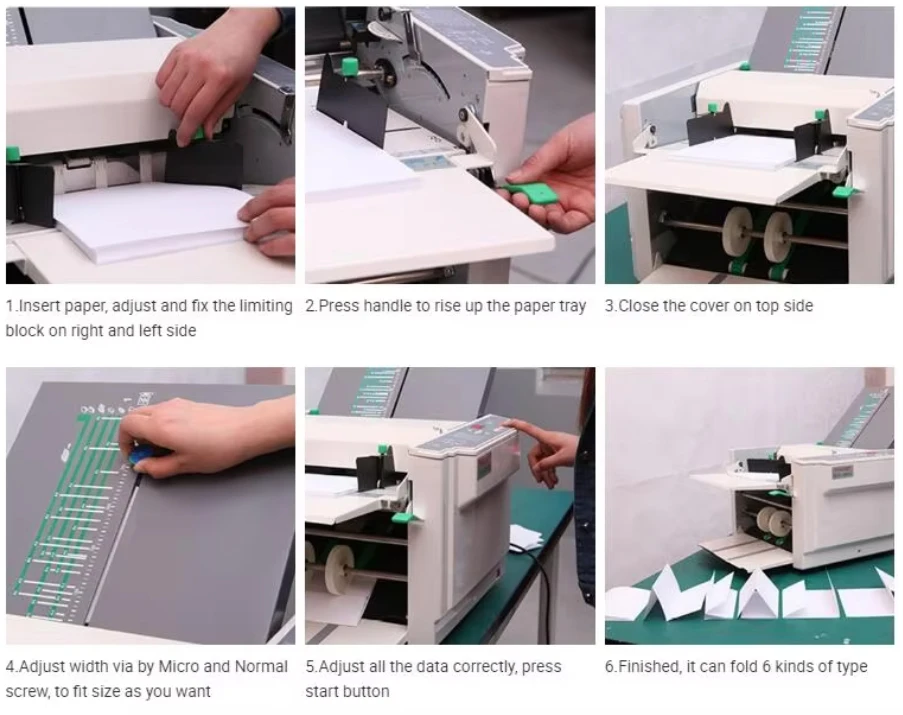 1.Insert paper, adjust and fix the limiting block on right and left side

2.Press handle to rise up the paper tray

3.Close the cover on top side

4.Adjust width via by Micro and Normal screw, to fit size as you want

5.Adjust all the data correctly, press start button

6.Finished, it can fold 6 kinds of type