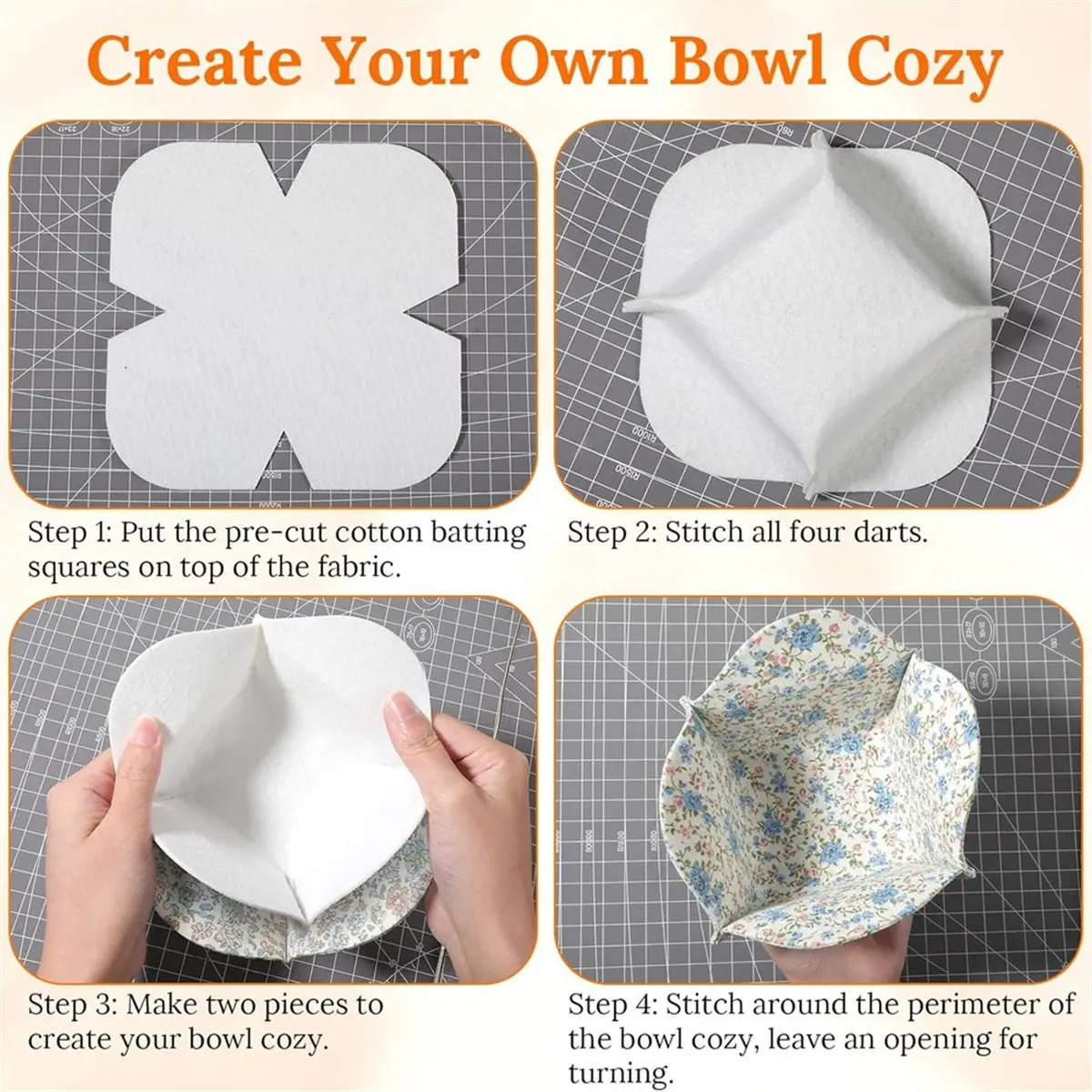 Create Your Own Bowl Cozy

Step 1: Put the pre-cut cotton batting squares on top of the fabric.

Step 2: Stitch all four darts.

Step 3: Make two pieces to create your bowl cozy.

Step 4: Stitch around the perimeter of the bowl cozy, leave an opening for turning.