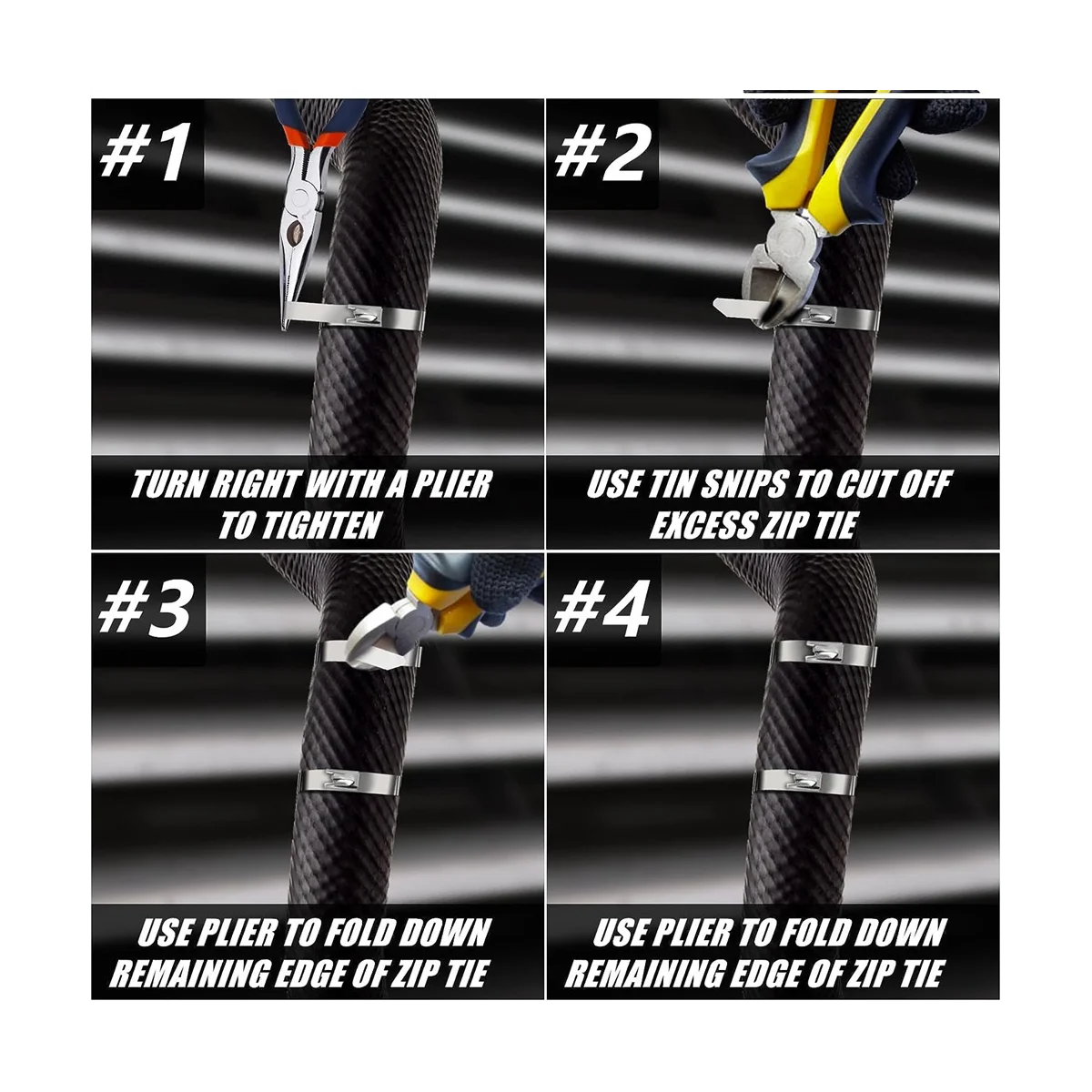 #1

TURN RIGHT WITH A PLIER TO TIGHTEN

#2

USE TIN SNIPS TO CUT OFF EXCESS ZIP TIE

#3

USE PLIER TO FOLD DOWN REMAINING EDGE OF ZIP TIE

#4

USE PLIER TO FOLD DOWN REMAINING EDGE OF ZIP TIE