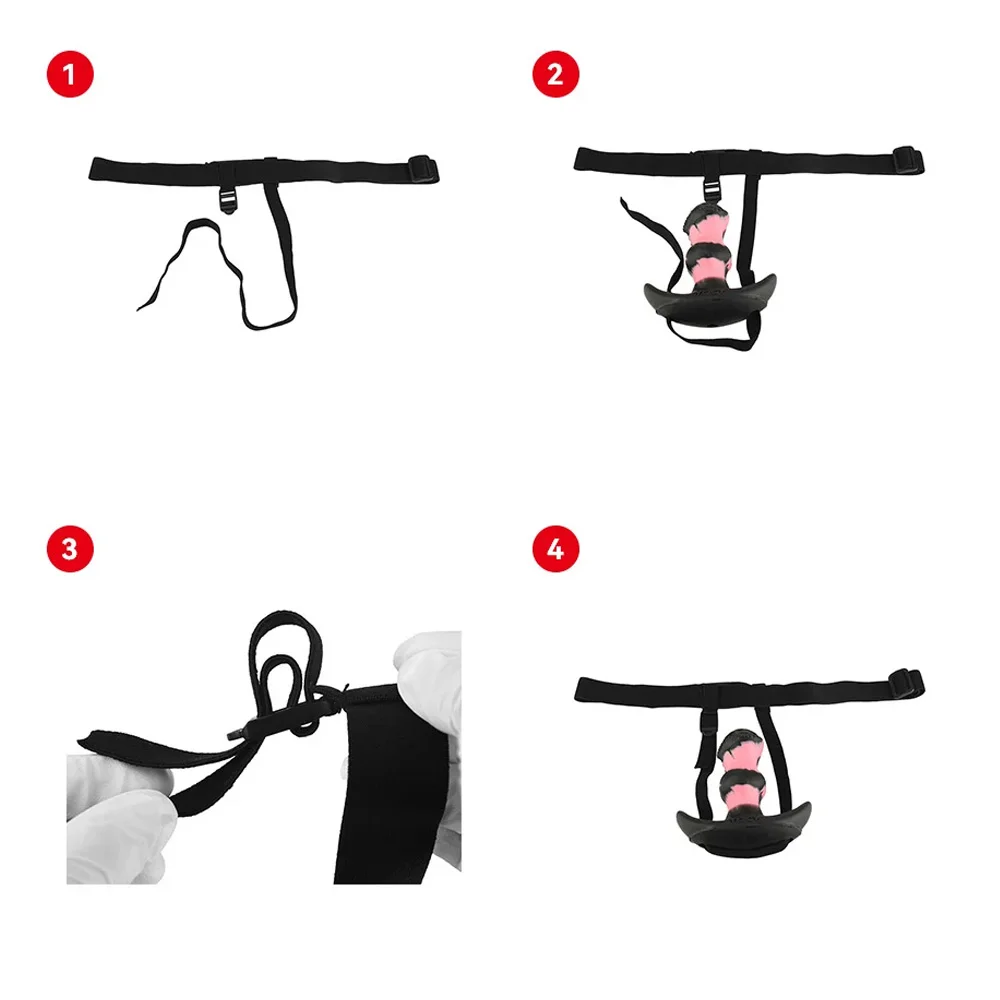 1

2

3

4