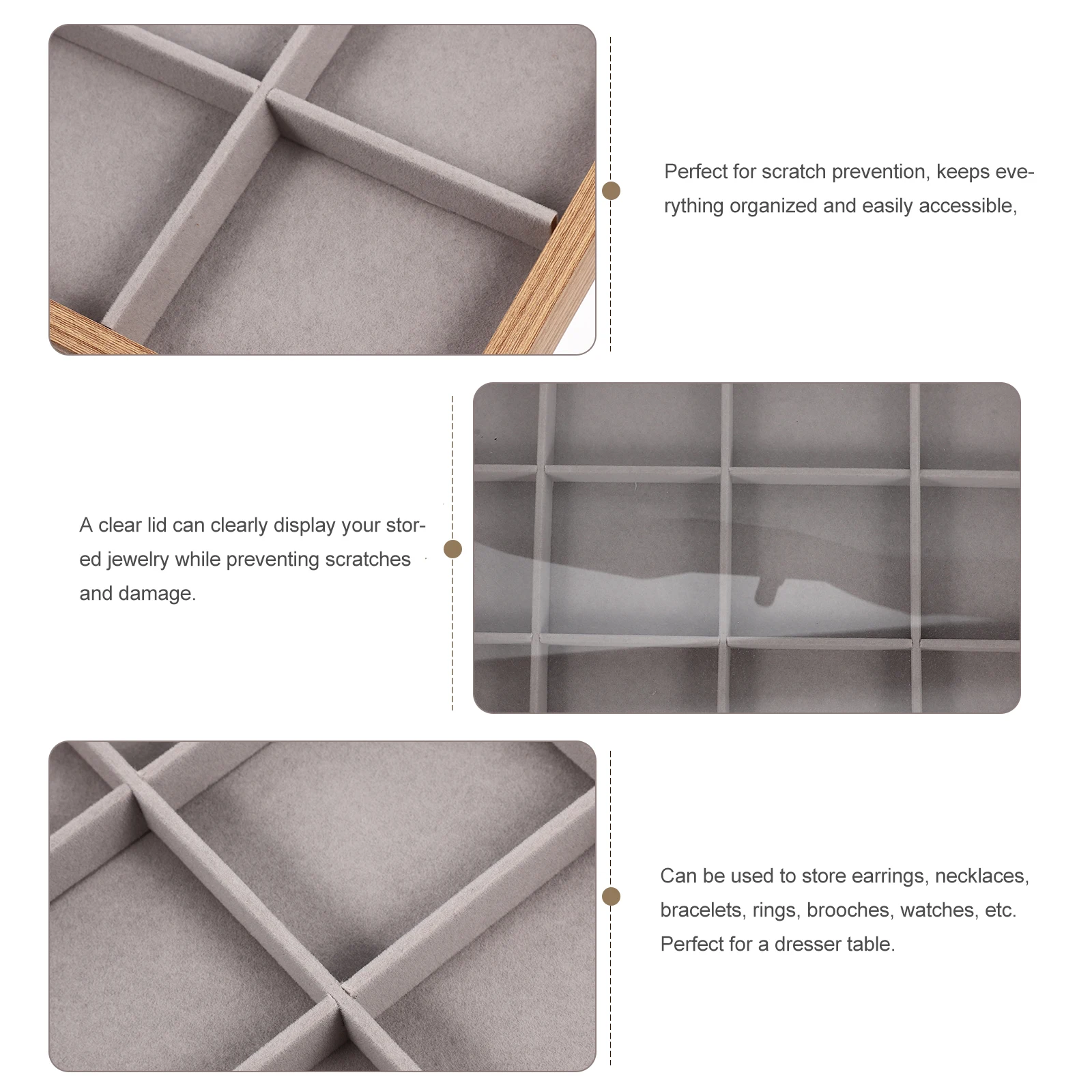 Perfect for scratch prevention, keeps everything organized and easily accessible,

A clear lid can clearly display your stored jewelry while preventing scratches and damage.

Can be used to store earrings, necklaces, bracelets, rings, brooches, watches, etc. Perfect for a dresser table.