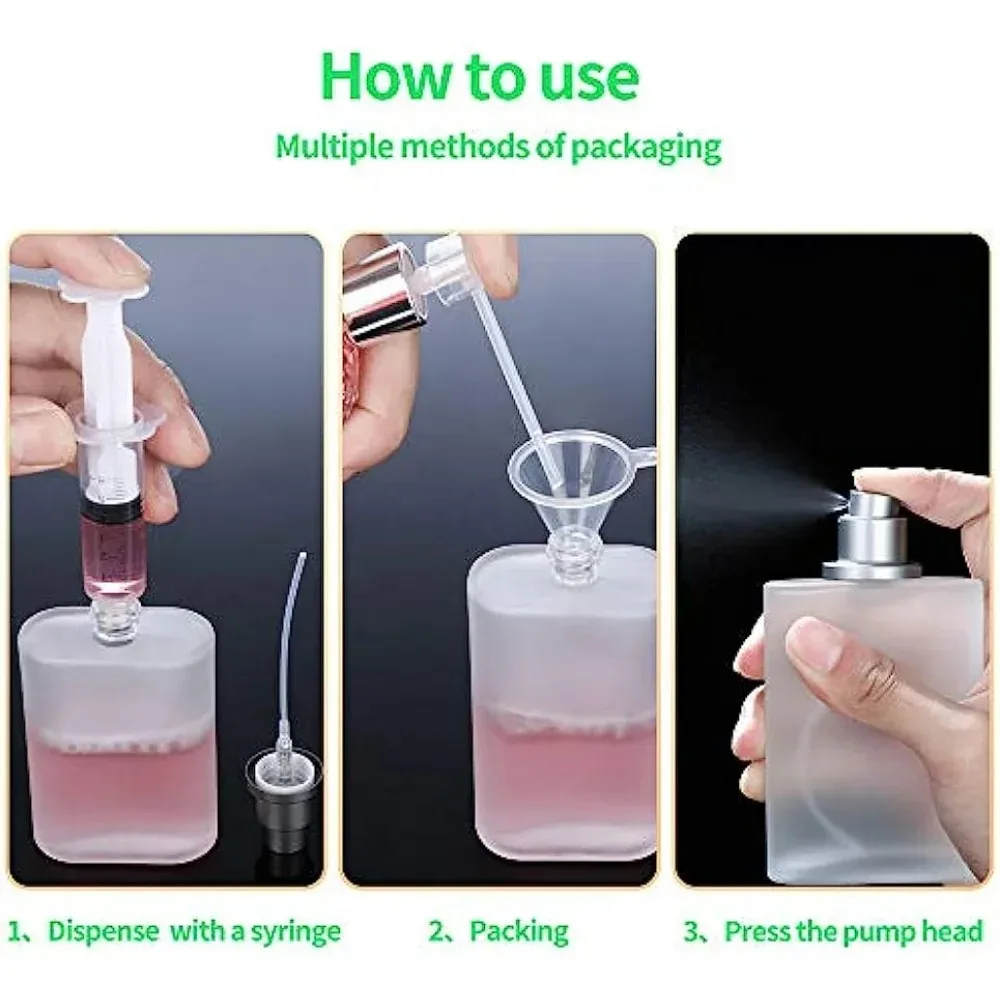 How to use

Multiple methods of packaging

1、Dispense with a syringe

2、Packing

3、Press the pump head