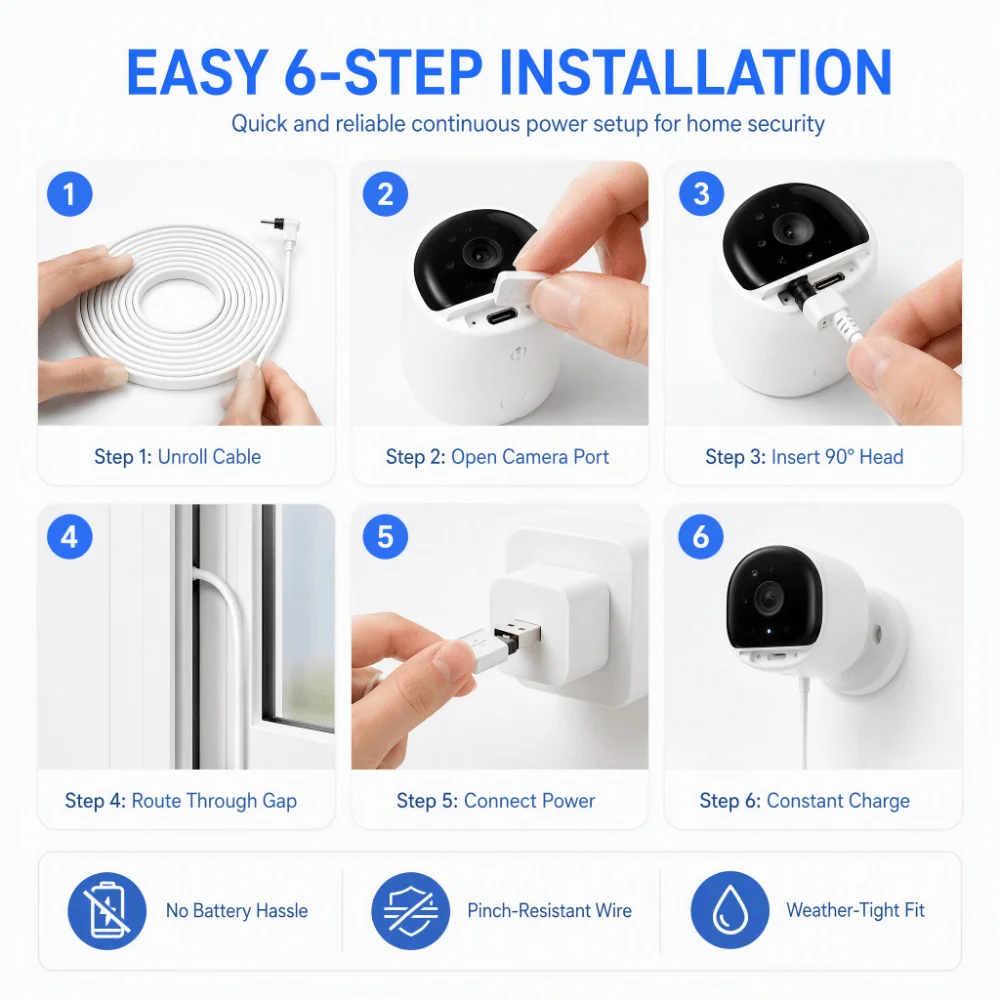 EASY 6-STEP INSTALLATION

Quick and reliable continuous power setup for home security

1

Step 1: Unroll Cable

2

Step 2: Open Camera Port

3

Step 3: Insert 90° Head

4

Step 4: Route Through Gap

5

Step 5: Connect Power

6

Step 6: Constant Charge

No Battery Hassle

Pinch-Resistant Wire

Weather-Tight Fit