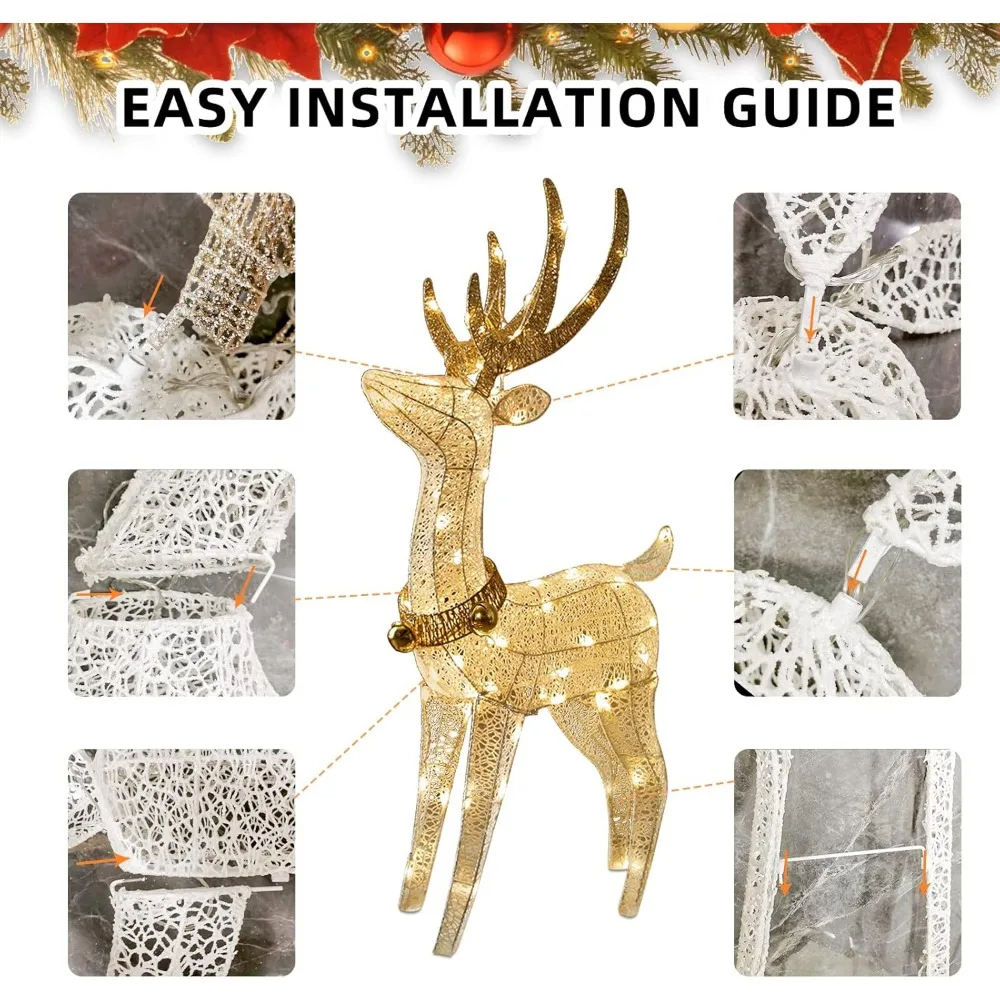 EASY INSTALLATION GUIDE