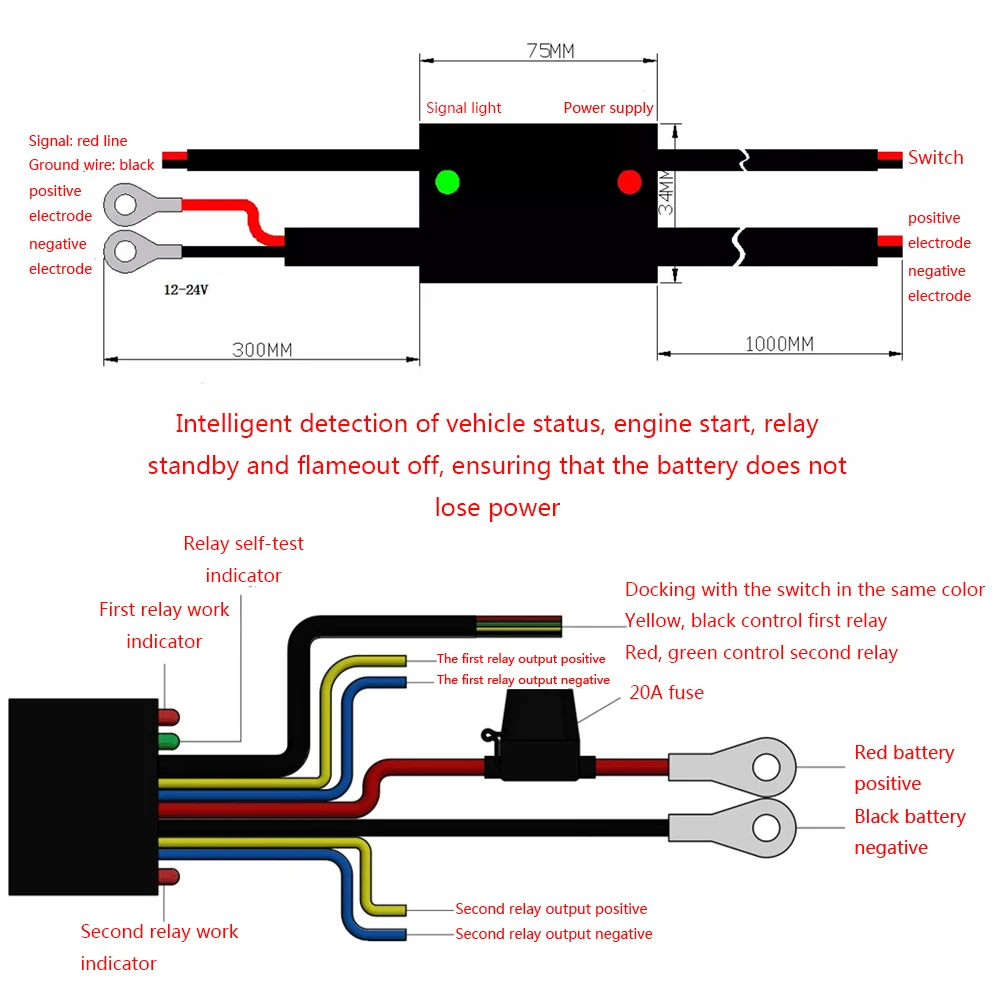 75MM

Signal light

Power supply

Signal: red line
Ground wire: black

positive electrode

negative electrode

12-24V

34MM

Switch

positive electrode

negative electrode

300MM

1000MM

Intelligent detection of vehicle status, engine start, relay standby and flameout off, ensuring that the battery does not lose power

Relay self-test indicator

First relay work indicator

Docking with the switch in the same color
Yellow, black control first relay
Red, green control second relay

The first relay output positive

The first relay output negative

20A fuse

Red battery positive

Black battery negative

Second relay output positive

Second relay output negative

Second relay work indicator