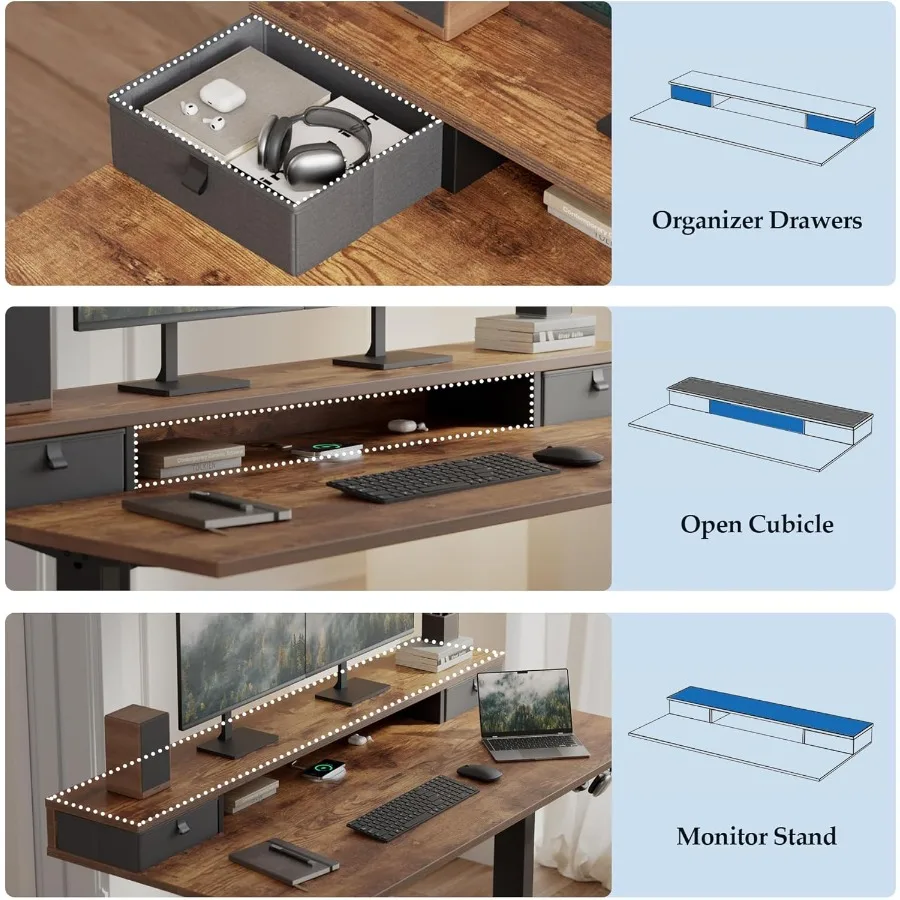 Organizer Drawers

Open Cubicle

Monitor Stand