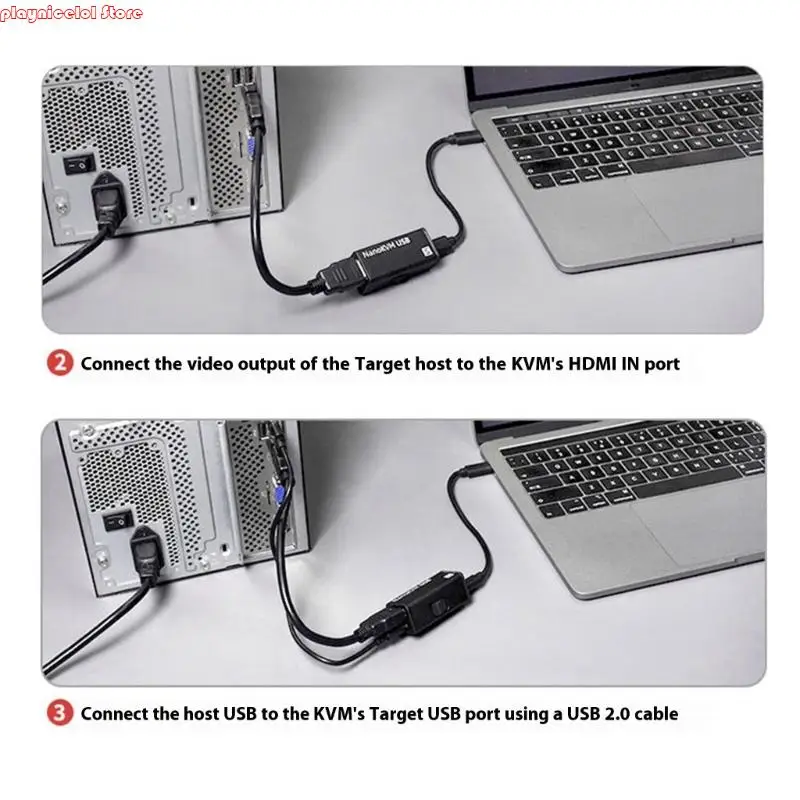 playnicelol Store

NanoKVM USB

2 Connect the video output of the Target host to the KVM's HDMI IN port

3 Connect the host USB to the KVM's Target USB port using a USB 2.0 cable