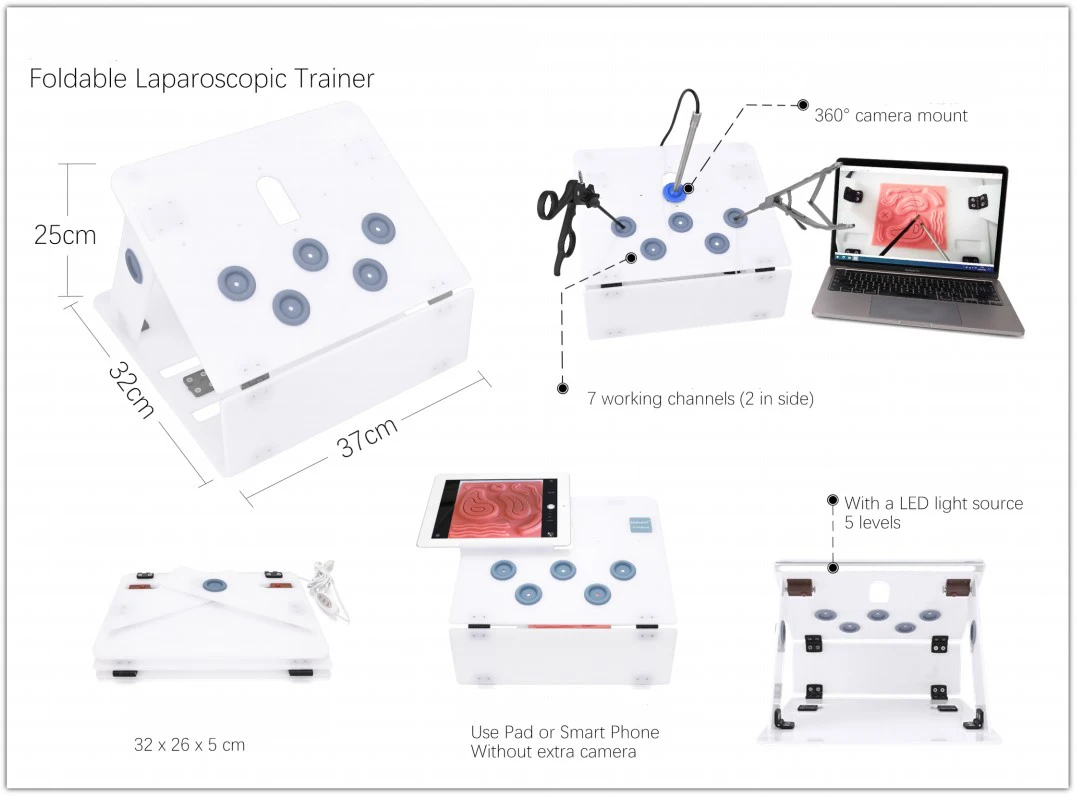 Foldable Laparoscopic Trainer

25cm

32cm

37cm

360° camera mount

7 working channels (2 in side)

With a LED light source
5 levels

32 x 26 x 5 cm

Use Pad or Smart Phone
Without extra camera