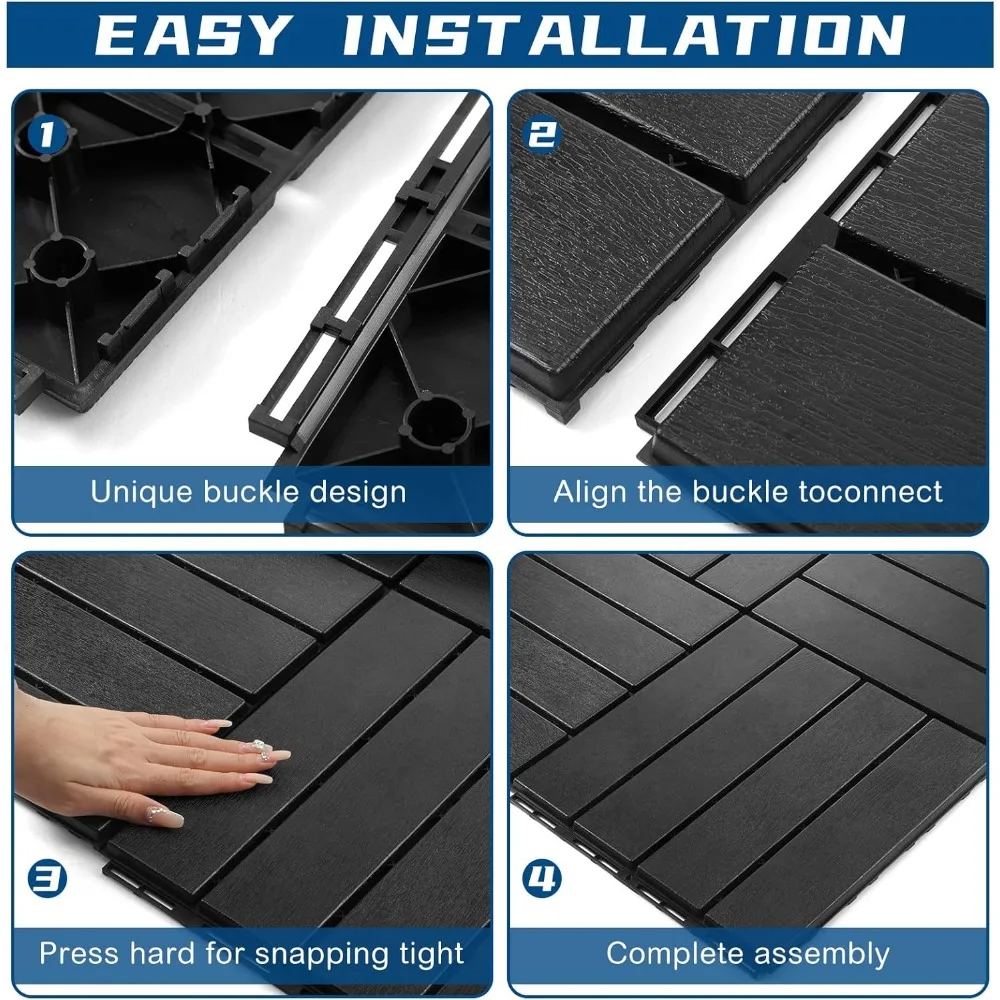 EASY INSTALLATION

1

Unique buckle design

2

Align the buckle toconnect

3

Press hard for snapping tight

4

Complete assembly