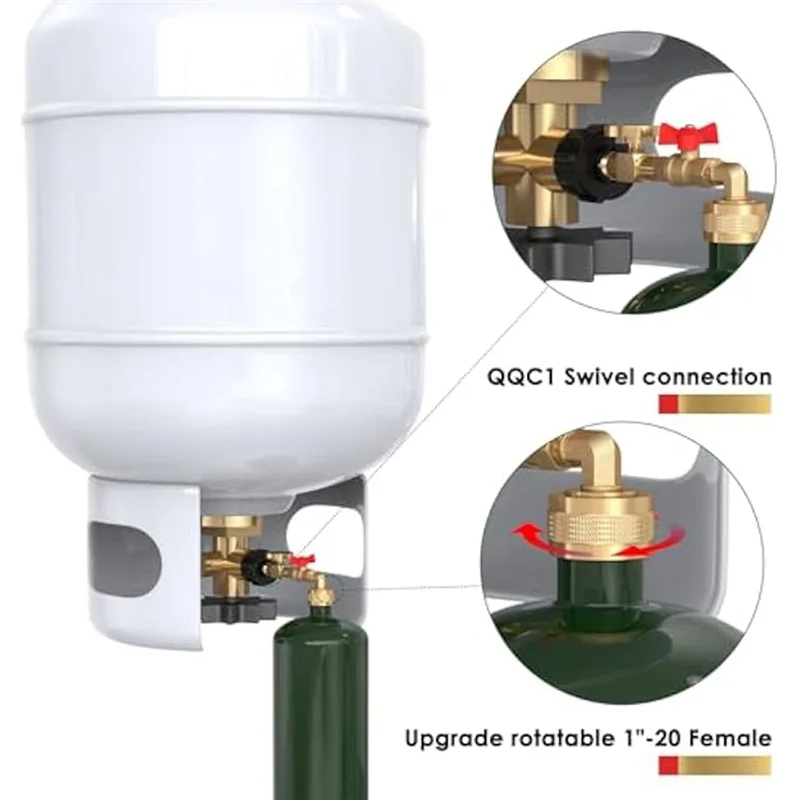 QQC1 Swivel connection

Upgrade rotatable 1"-20 Female