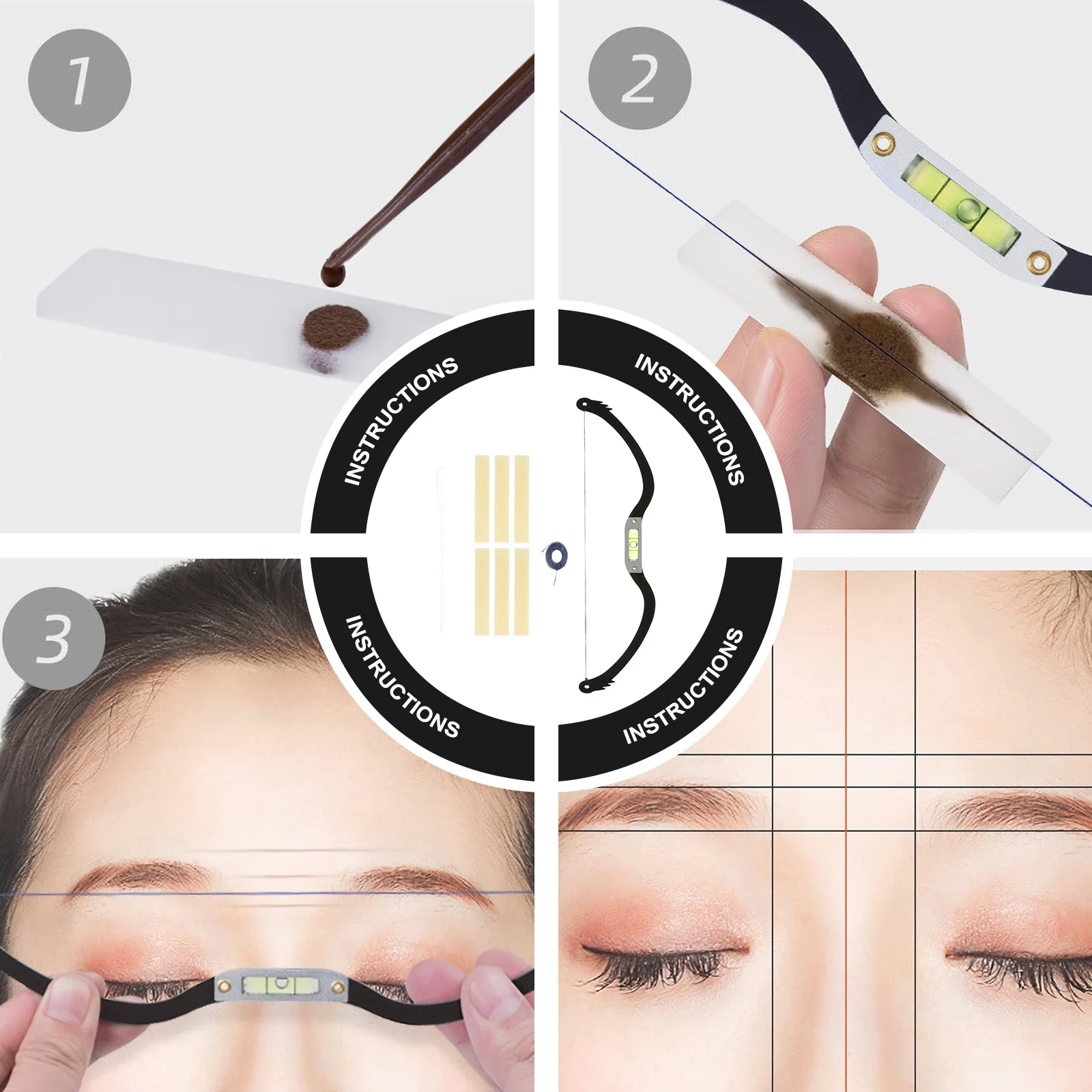 1

2

INSTRUCTIONS

INSTRUCTIONS

3

INSTRUCTIONS

INSTRUCTIONS