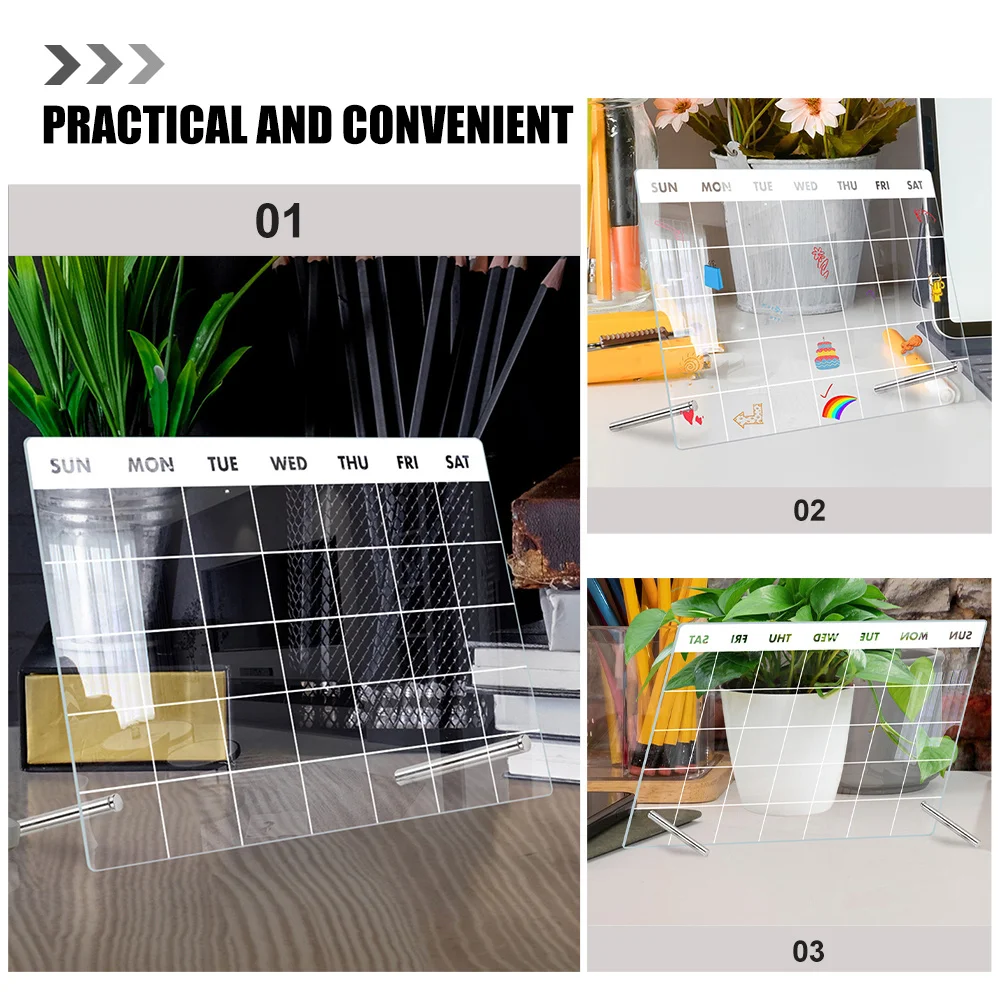 PRACTICAL AND CONVENIENT

01

SUN MON TUE WED THU FRI SAT

SUN MON TUE WED THU FRI SAT

02

SAT FRI THU WED TUE MON SUN

03