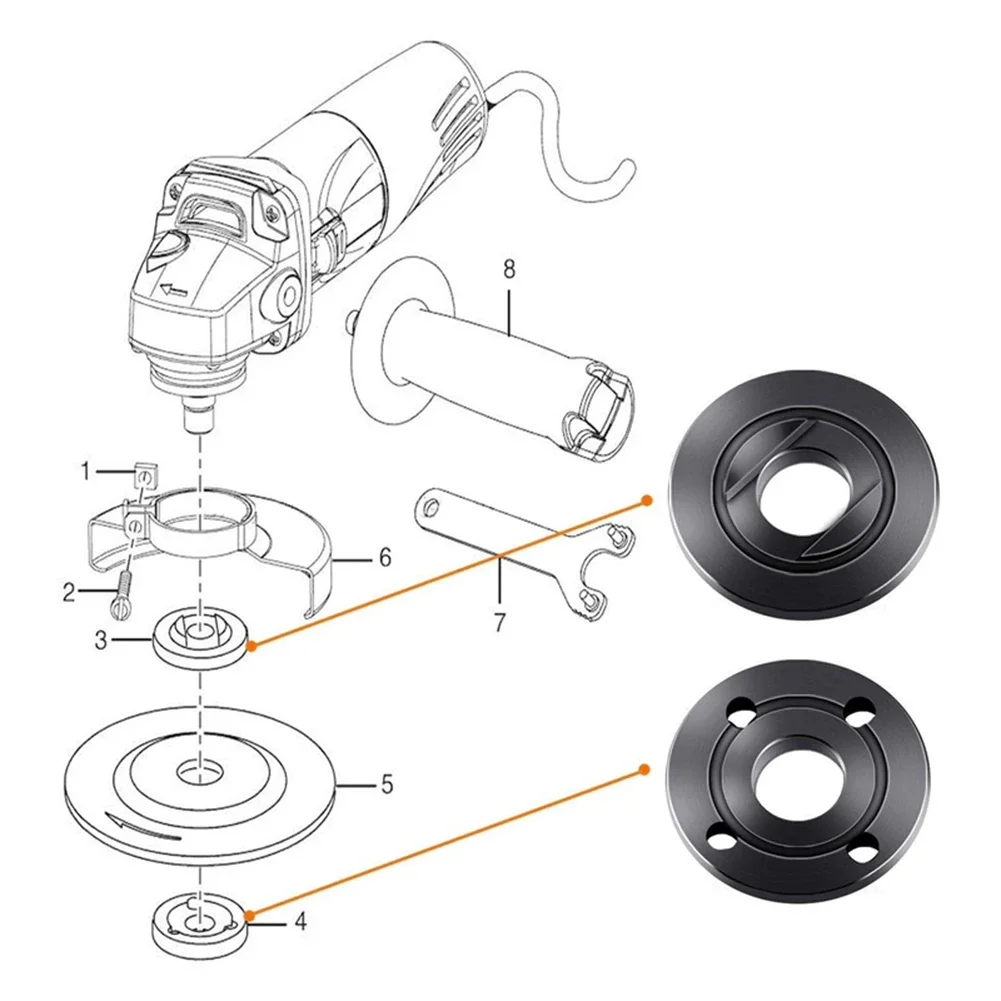 8
1
6
2
7
3
5
4