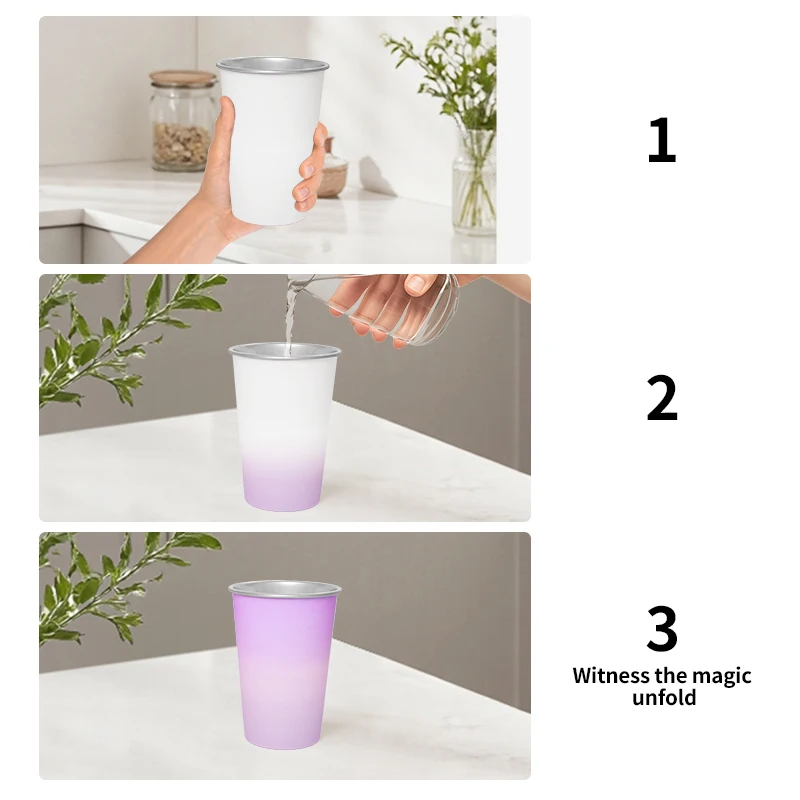 1

2

3
Witness the magic unfold