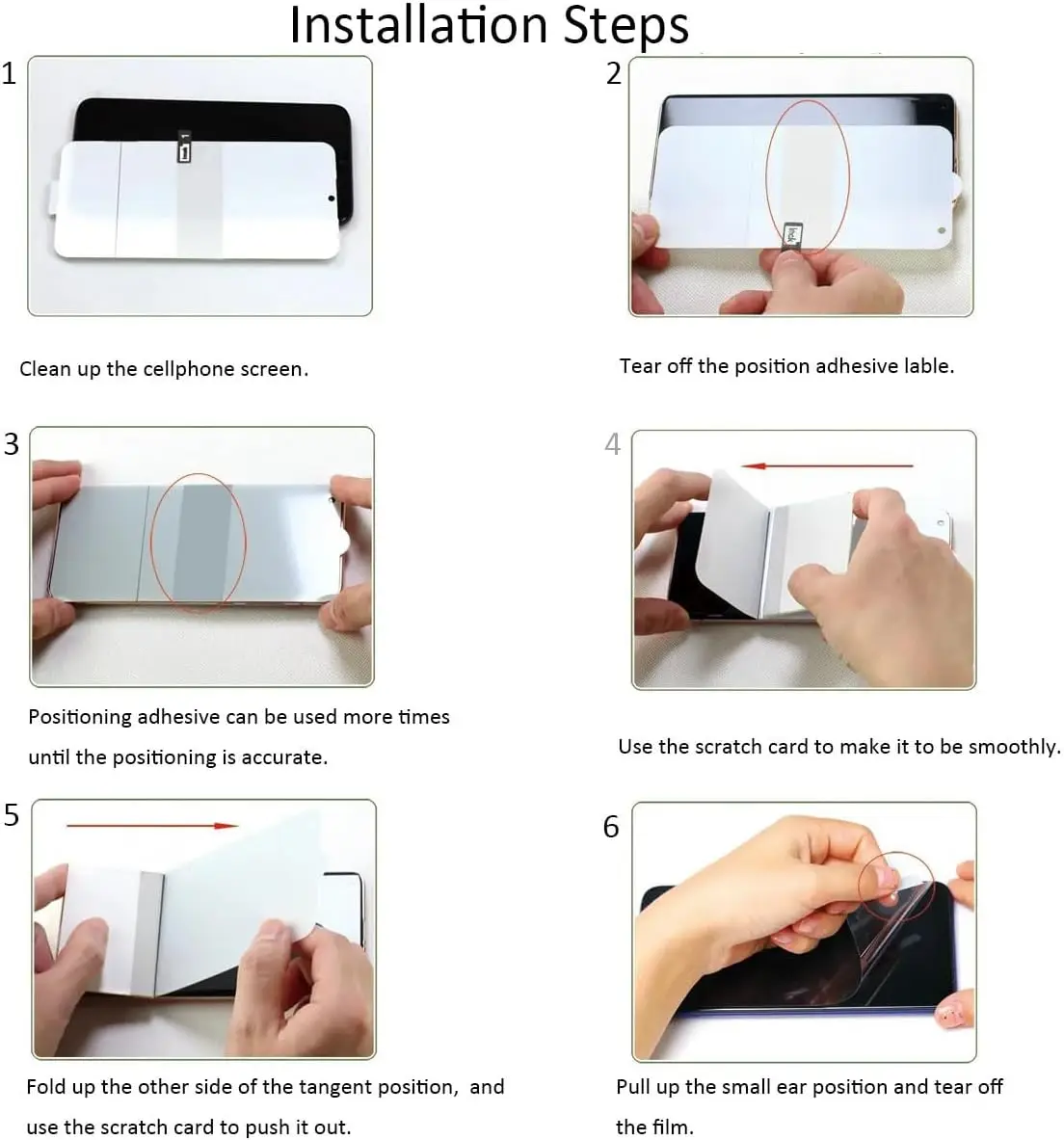 Installation Steps

1

Clean up the cellphone screen.

2

Tear off the position adhesive lable.

3

Positioning adhesive can be used more times until the positioning is accurate.

4

Use the scratch card to make it to be smoothly.

5

Fold up the other side of the tangent position, and use the scratch card to push it out.

6

Pull up the small ear position and tear off the film.