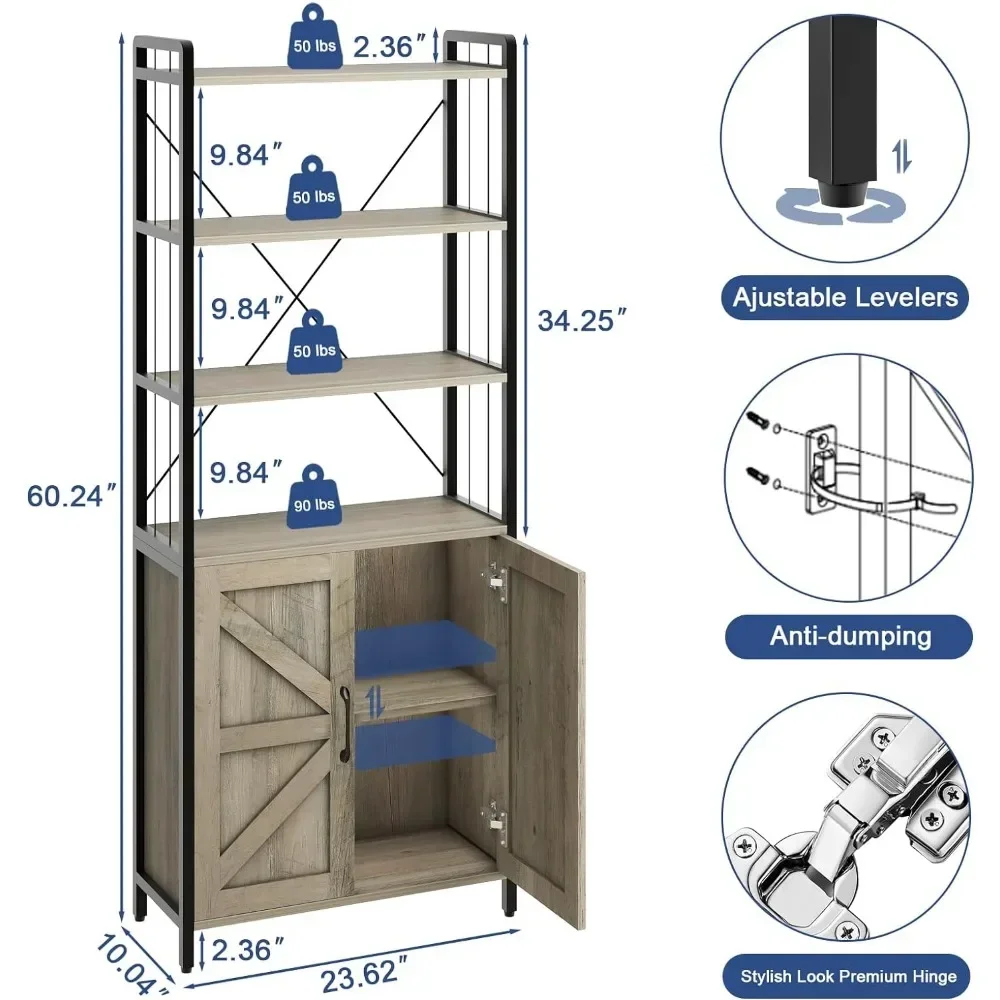 50 lbs
2.36″
9.84″
50 lbs
9.84″
50 lbs
34.25″
9.84″
90 lbs
60.24″
2.36″
10.04″
23.62″
Ajustable Levelers
Anti-dumping
Stylish Look Premium Hinge