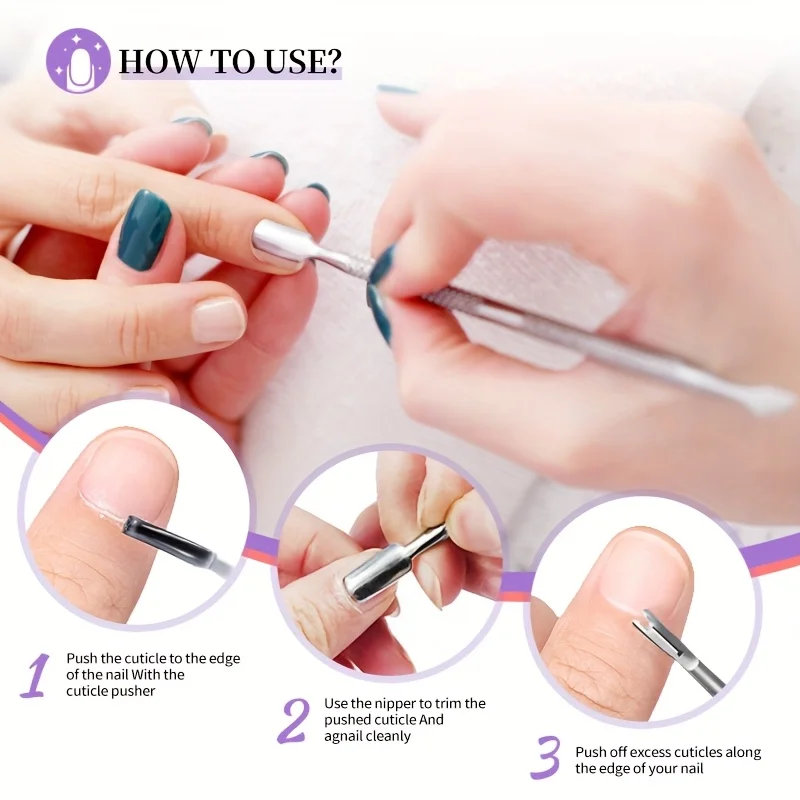 HOW TO USE?

1 Push the cuticle to the edge of the nail With the cuticle pusher

2 Use the nipper to trim the pushed cuticle And agnail cleanly

3 Push off excess cuticles along the edge of your nail