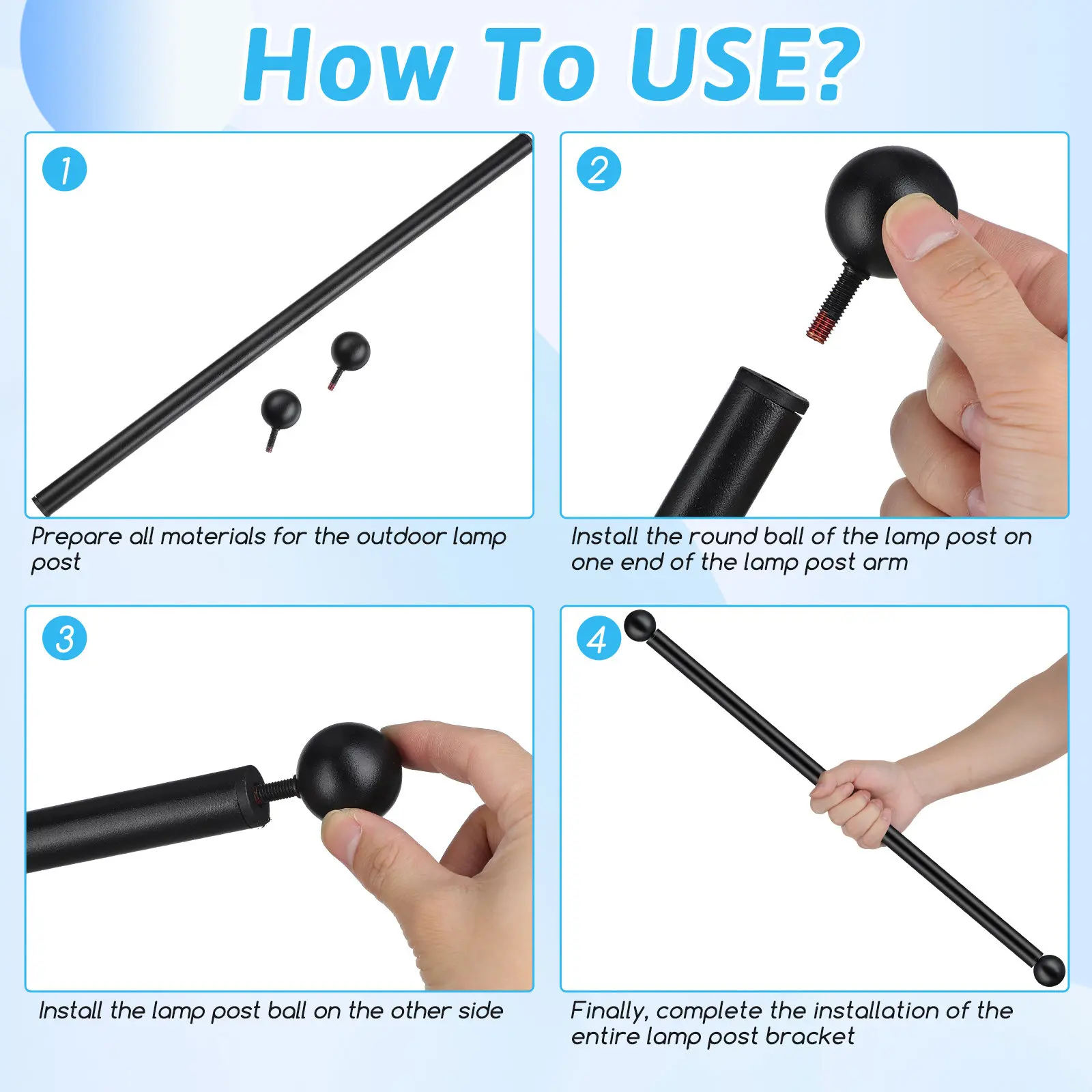 How To USE?

1

Prepare all materials for the outdoor lamp post

2

Install the round ball of the lamp post on one end of the lamp post arm

3

Install the lamp post ball on the other side

4

Finally, complete the installation of the entire lamp post bracket